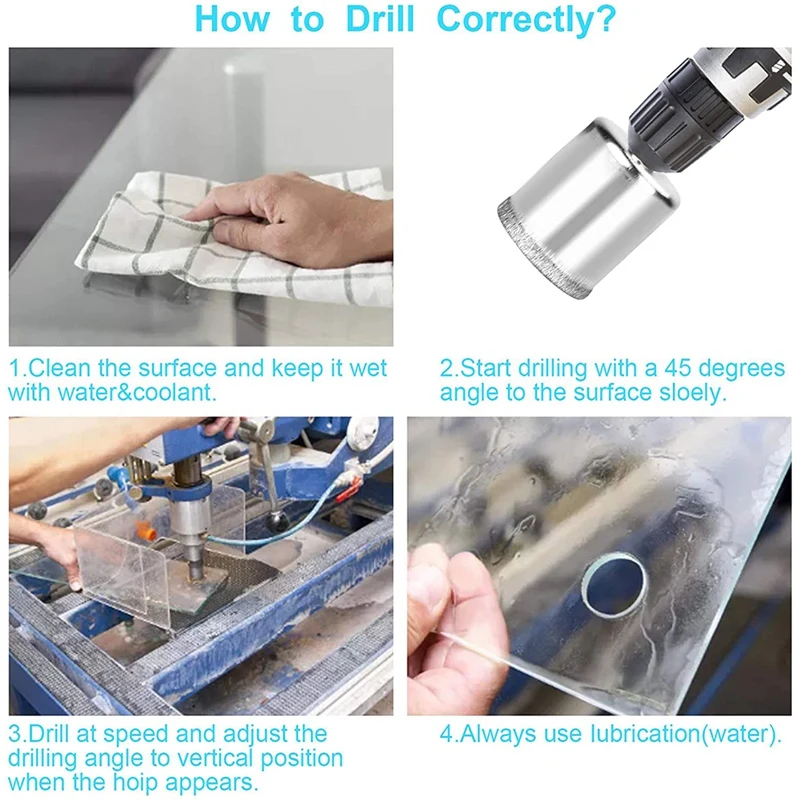 How to Drill Correctly?

1.Clean the surface and keep it wet with water&coolant.

2.Start drilling with a 45 degrees angle to the surface sloely.

3.Drill at speed and adjust the drilling angle to vertical position when the hoip appears.

4.Always use lubrication(water).