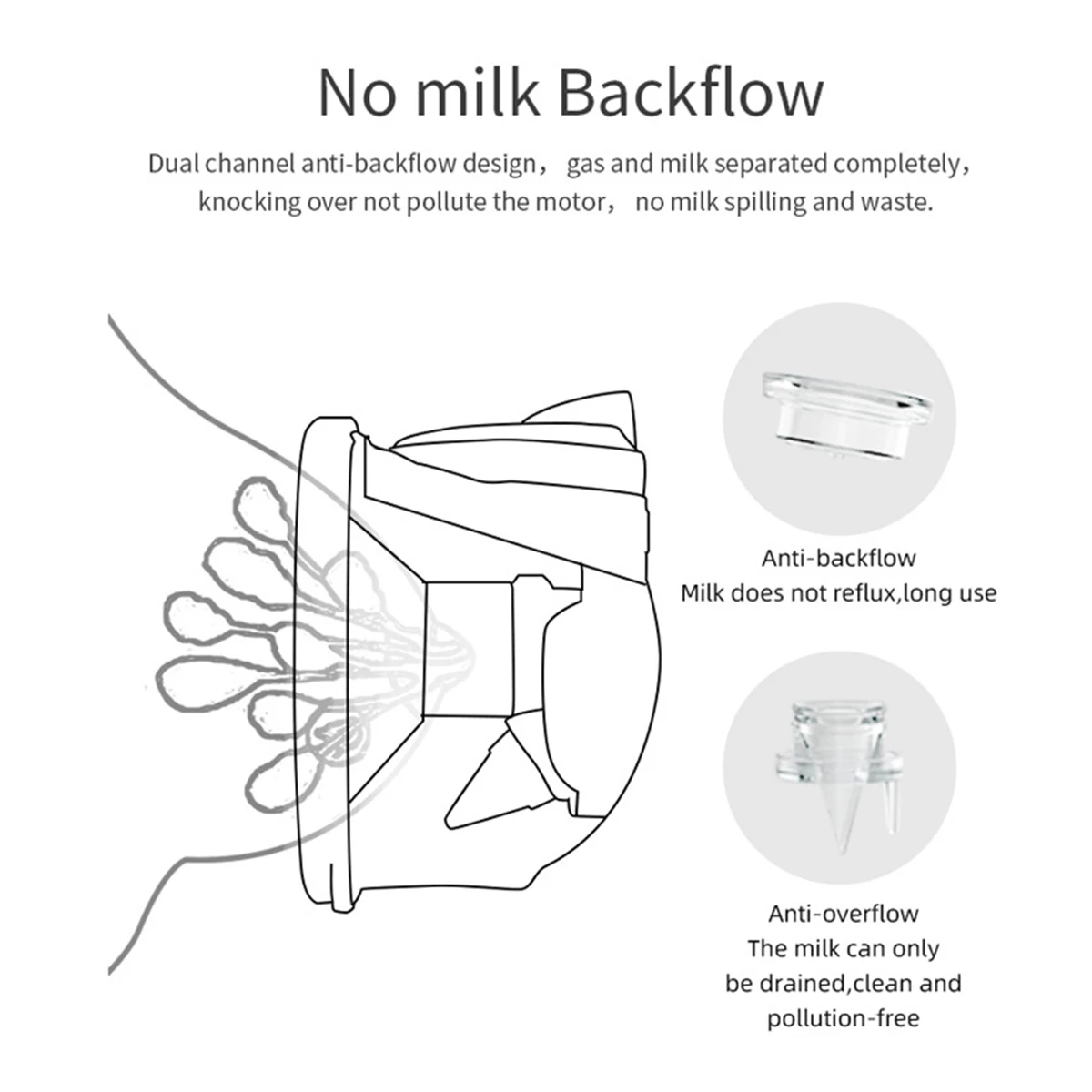 No milk Backflow

Dual channel anti-backflow design， gas and milk separated completely， knocking over not pollute the motor， no milk spilling and waste.

Anti-backflow
Milk does not reflux,long use

Anti-overflow
The milk can only be drained,clean and pollution-free