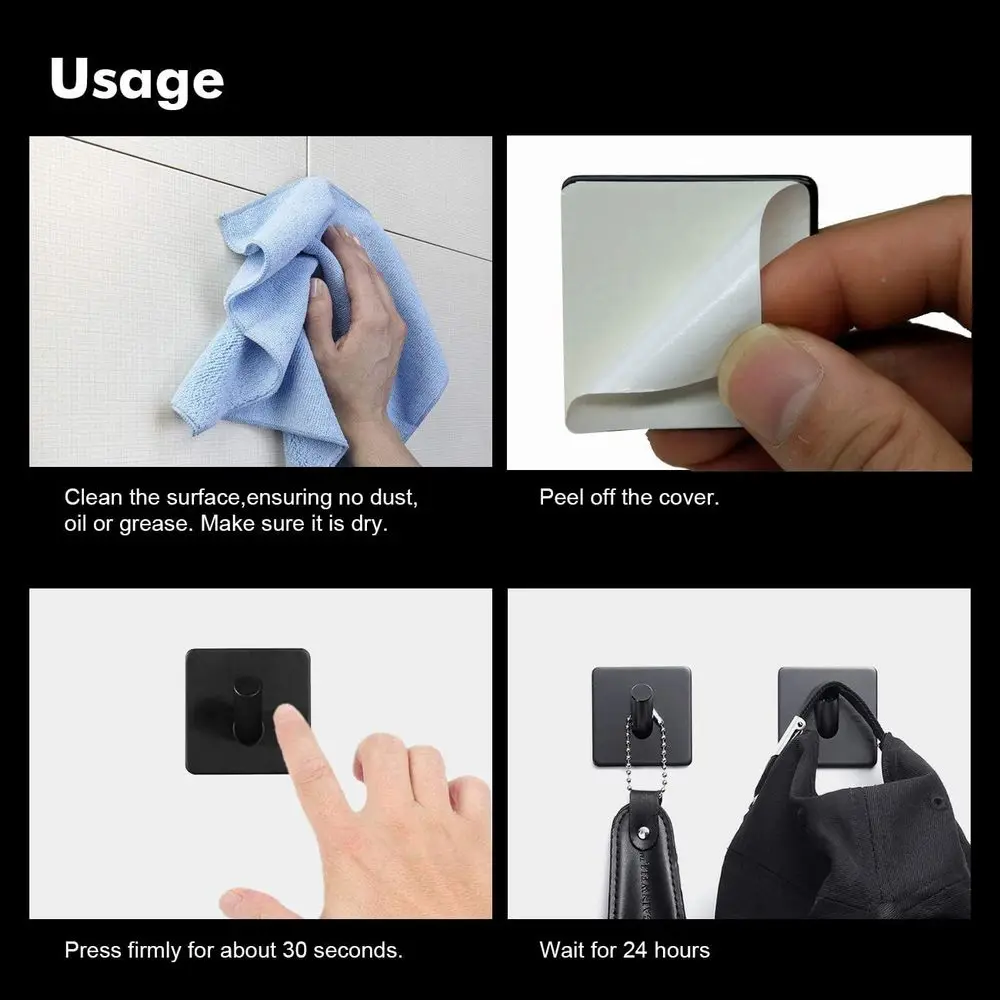 Usage

Clean the surface,ensuring no dust, oil or grease. Make sure it is dry.

Peel off the cover.

Press firmly for about 30 seconds.

Wait for 24 hours