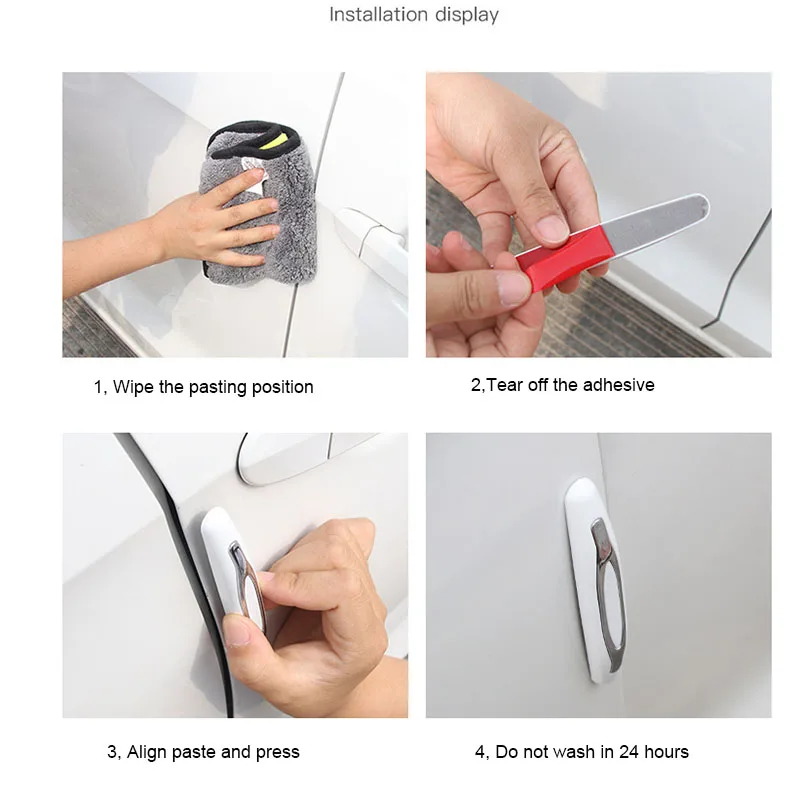 Installation display

1, Wipe the pasting position

2,Tear off the adhesive

3, Align paste and press

4, Do not wash in 24 hours