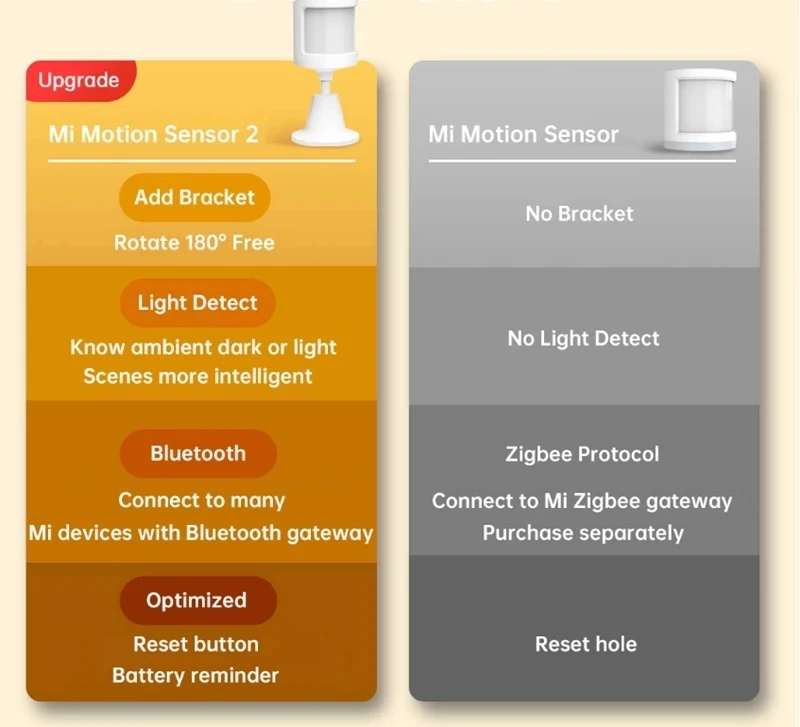 Upgrade

Mi Motion Sensor 2

Add Bracket

Rotate 180° Free

Light Detect

Know ambient dark or light
Scenes more intelligent

Bluetooth

Connect to many
Mi devices with Bluetooth gateway

Optimized

Reset button
Battery reminder

Mi Motion Sensor

No Bracket

No Light Detect

Zigbee Protocol

Connect to Mi Zigbee gateway
Purchase separately

Reset hole