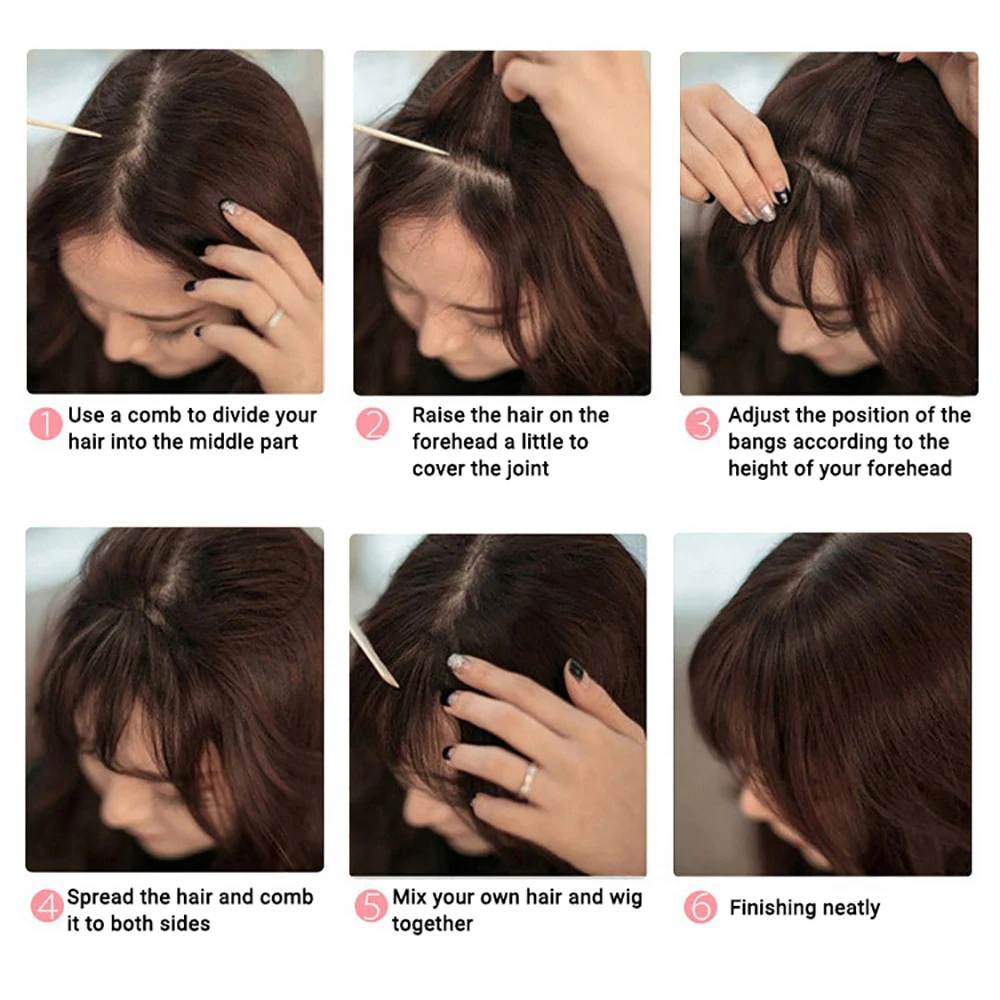 1 Use a comb to divide your hair into the middle part

2 Raise the hair on the forehead a little to cover the joint

3 Adjust the position of the bangs according to the height of your forehead

4 Spread the hair and comb it to both sides

5 Mix your own hair and wig together

6 Finishing neatly