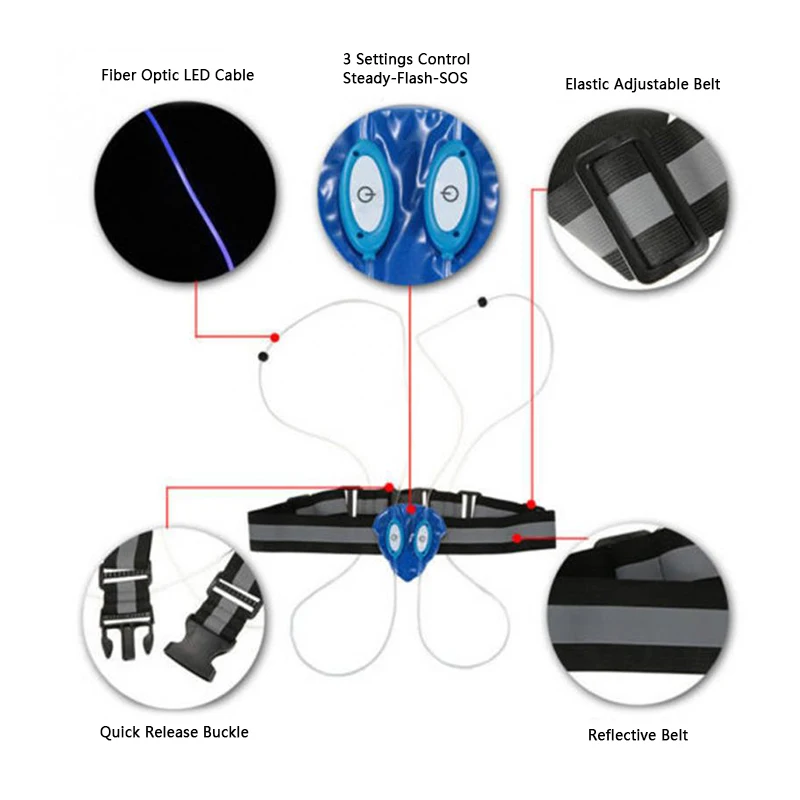 Fiber Optic LED Cable

3 Settings Control
Steady-Flash-SOS

Elastic Adjustable Belt

Quick Release Buckle

Reflective Belt