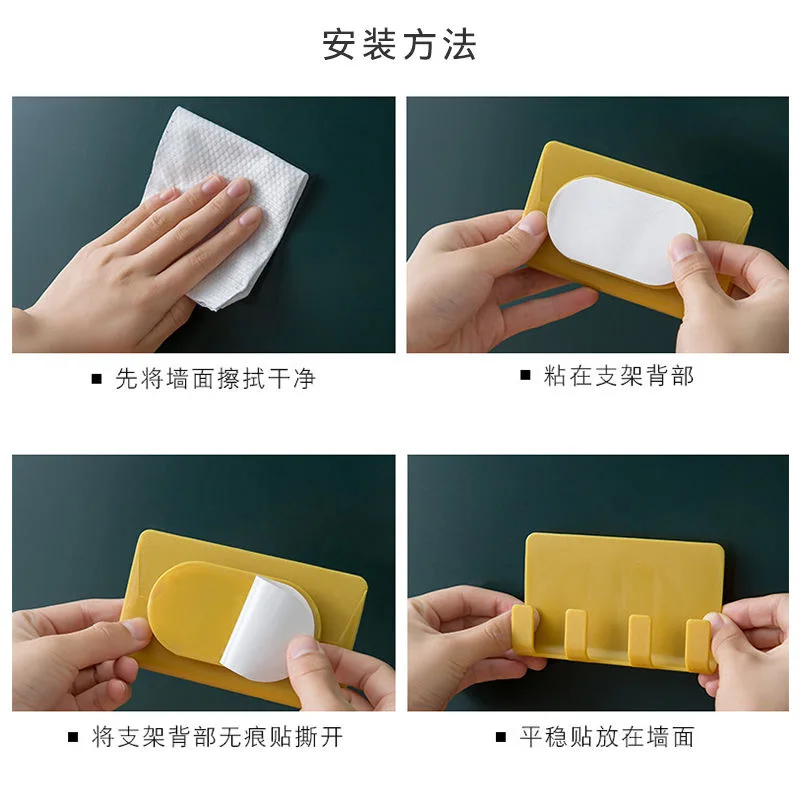 安装方法

■ 先将墙面擦拭干净

■ 粘在支架背部

■ 将支架背部无痕贴撕开

■ 平稳贴放在墙面