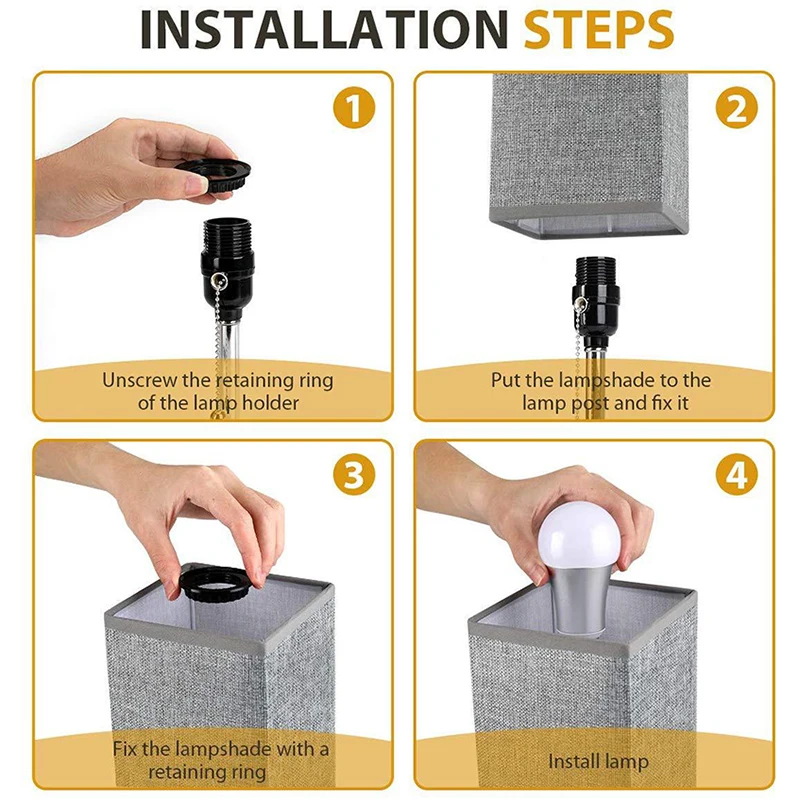 INSTALLATION STEPS

1

Unscrew the retaining ring of the lamp holder

2

Put the lampshade to the lamp post and fix it

3

Fix the lampshade with a retaining ring

4

Install lamp