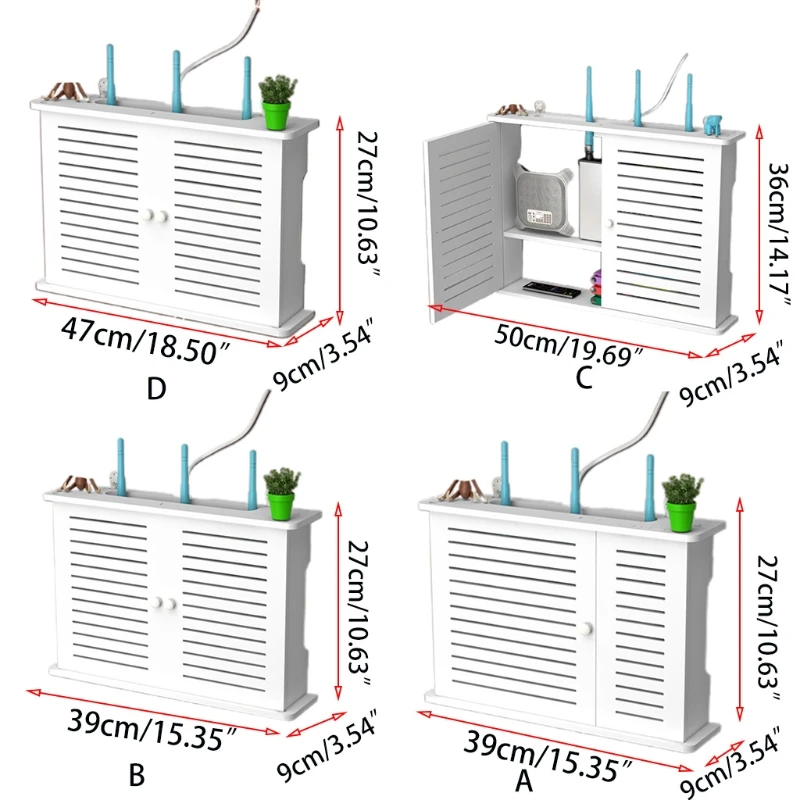 27cm/10.63″

47cm/18.50″

9cm/3.54″

D

36cm/14.17″

50cm/19.69″

9cm/3.54″

C

27cm/10.63″

39cm/15.35″

9cm/3.54″

B

27cm/10.63″

39cm/15.35″

9cm/3.54″

A