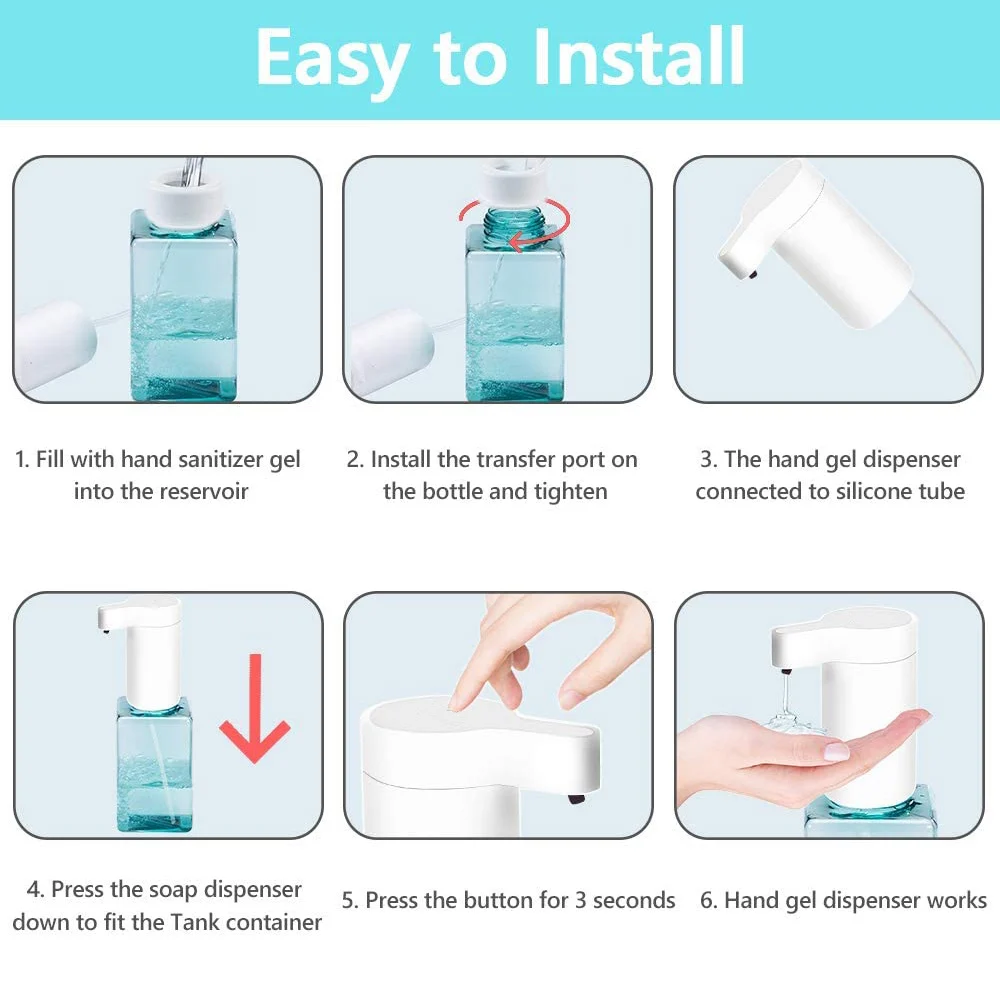 Easy to Install

1. Fill with hand sanitizer gel into the reservoir

2. Install the transfer port on the bottle and tighten

3. The hand gel dispenser connected to silicone tube

4. Press the soap dispenser down to fit the Tank container

5. Press the button for 3 seconds

6. Hand gel dispenser works