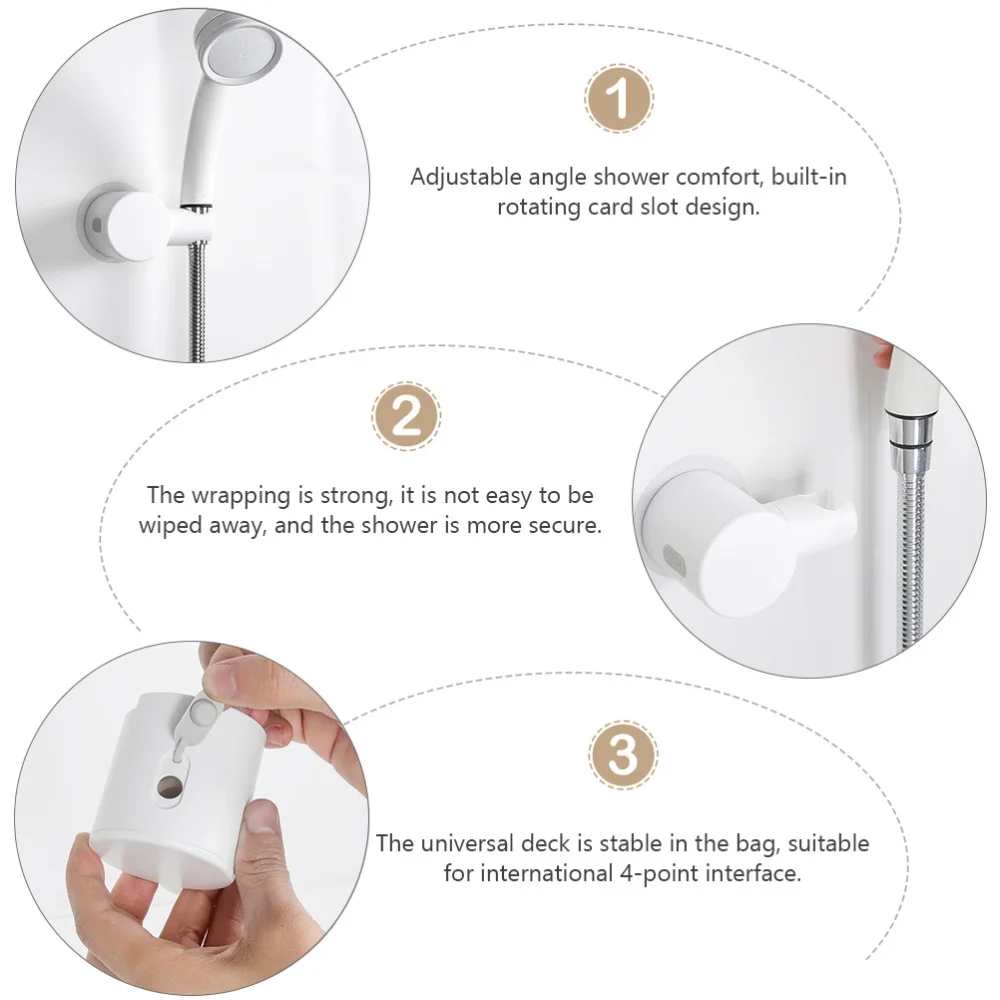 1

Adjustable angle shower comfort, built-in rotating card slot design.

2

The wrapping is strong, it is not easy to be wiped away, and the shower is more secure.

3

The universal deck is stable in the bag, suitable for international 4-point interface.