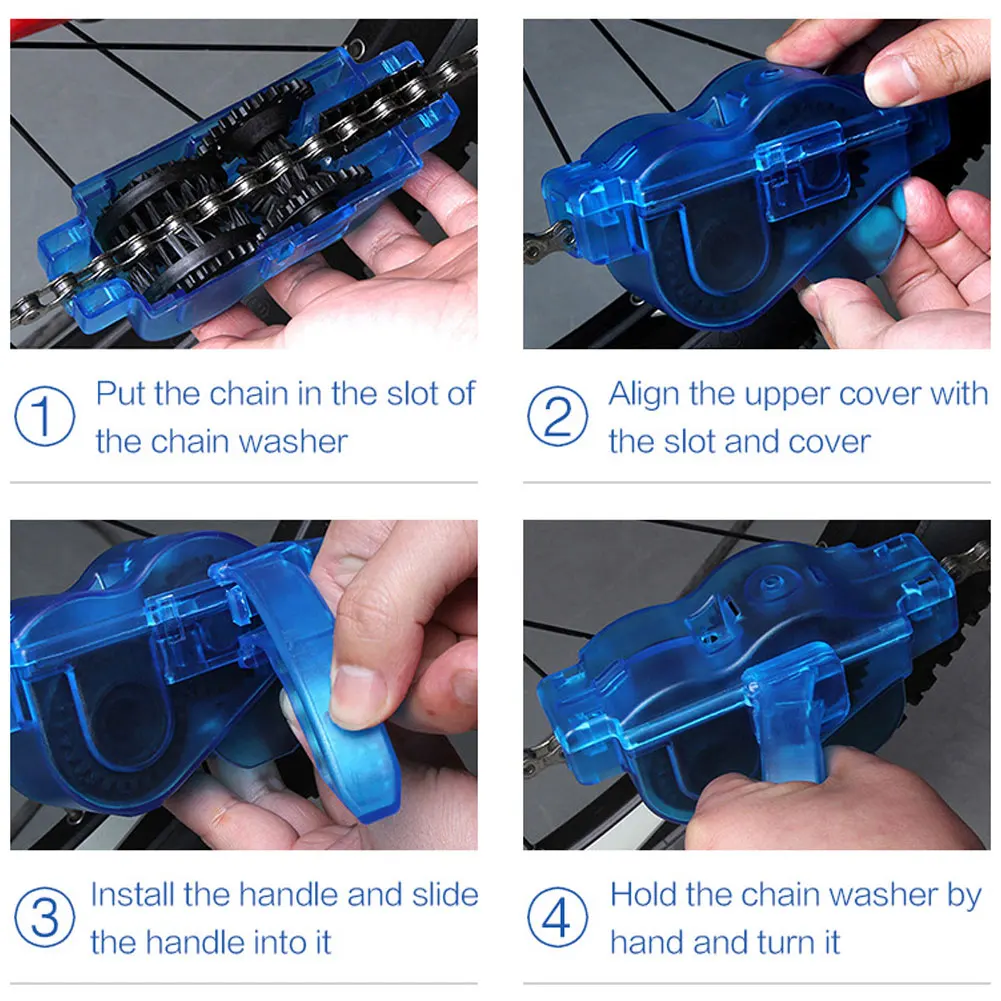 ① Put the chain in the slot of the chain washer

② Align the upper cover with the slot and cover

③ Install the handle and slide the handle into it

④ Hold the chain washer by hand and turn it