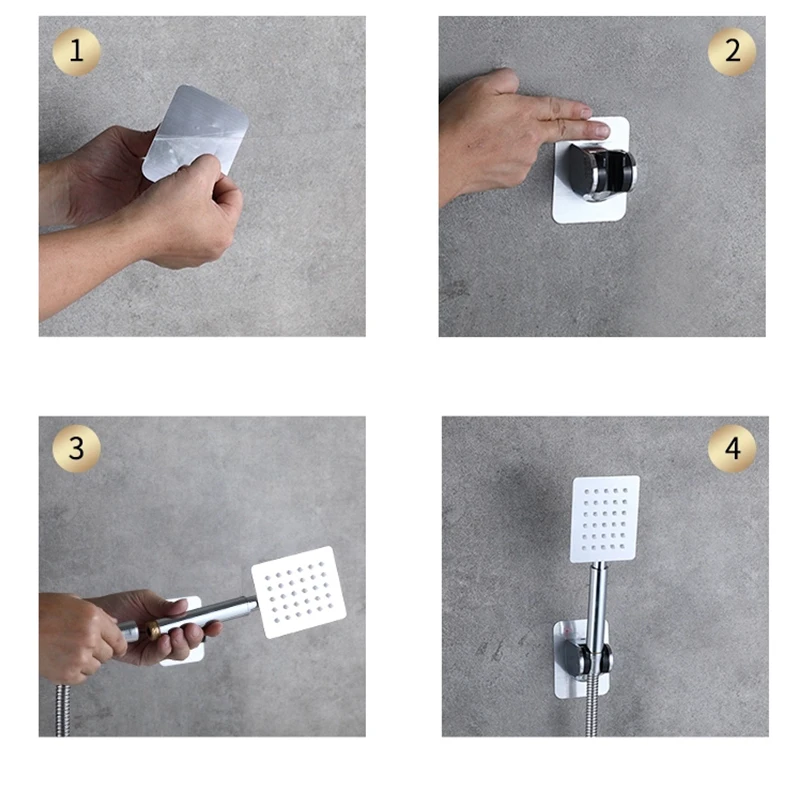 1

2

3

4