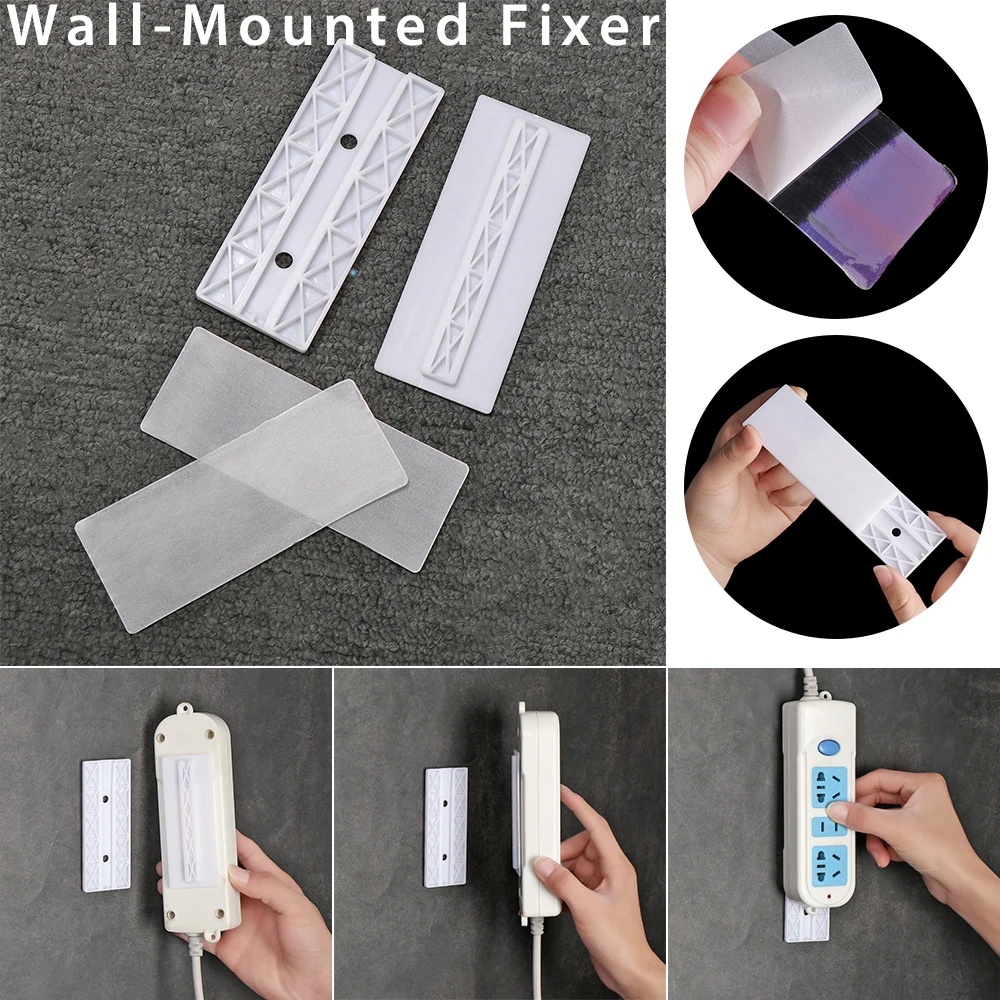 Wall-Mounted Fixer