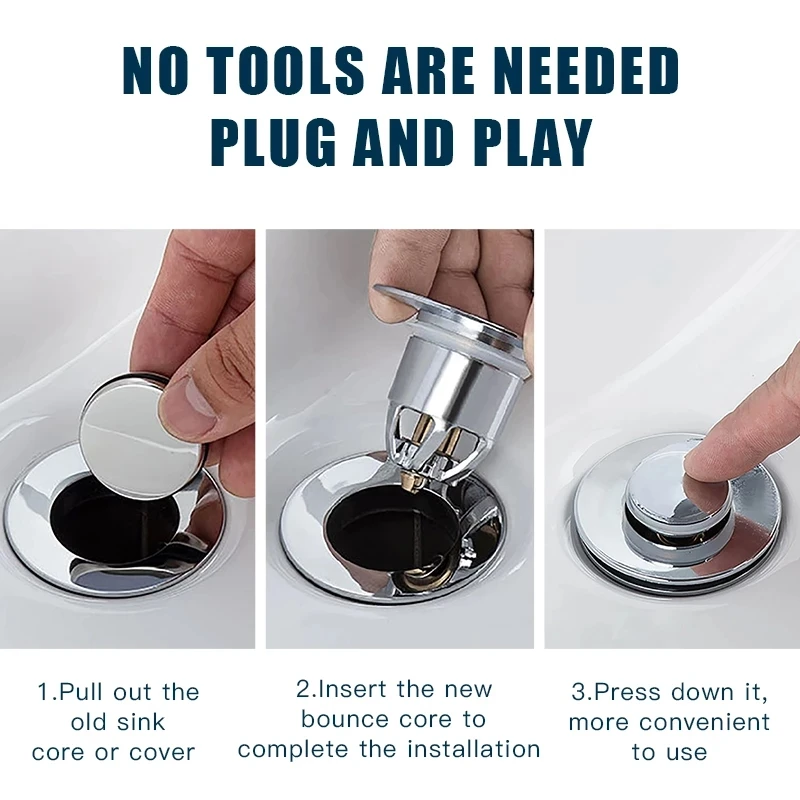 NO TOOLS ARE NEEDED
PLUG AND PLAY

1.Pull out the old sink core or cover

2.Insert the new bounce core to complete the installation

3.Press down it, more convenient to use