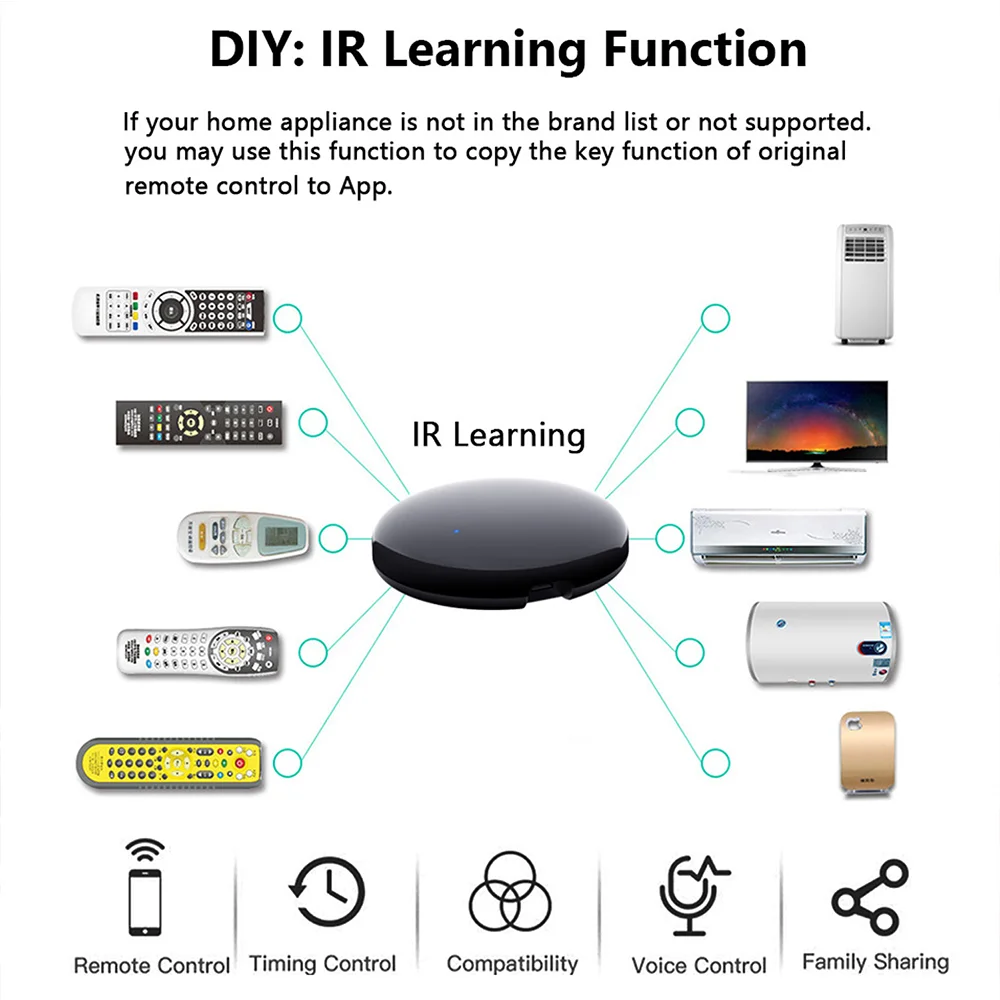 DIY: IR Learning Function

If your home appliance is not in the brand list or not supported. you may use this function to copy the key function of original remote control to App.

IR Learning

Remote Control

Timing Control

Compatibility

Voice Control

Family Sharing