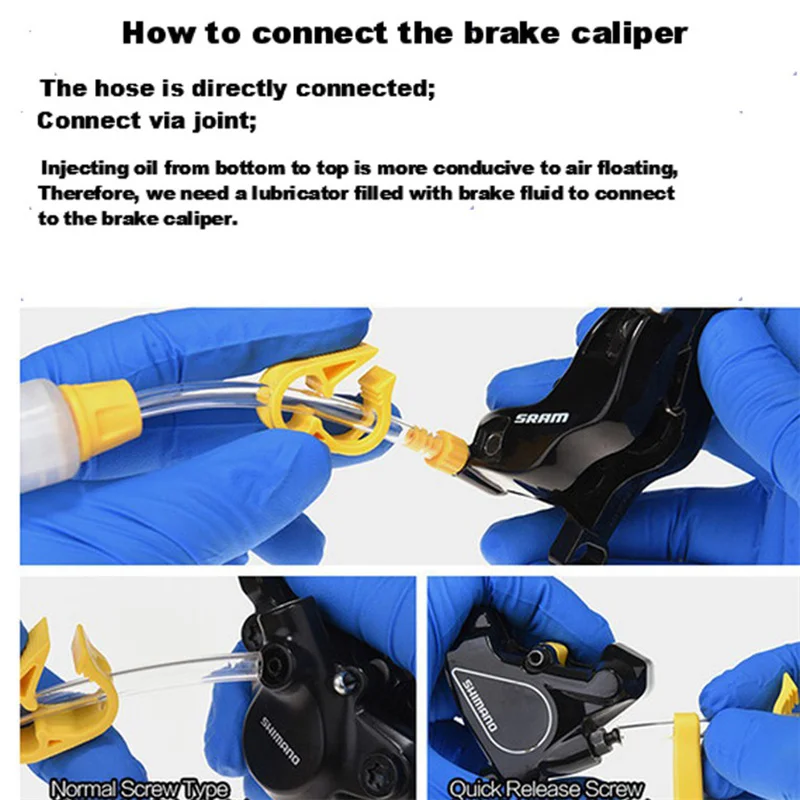 How to connect the brake caliper

The hose is directly connected;
Connect via joint;

Injecting oil from bottom to top is more conducive to air floating, Therefore, we need a lubricator filled with brake fluid to connect to the brake caliper.

SRAM

SHIMANO

Normal Screw Type

SHIMANO

Quick Release Screw