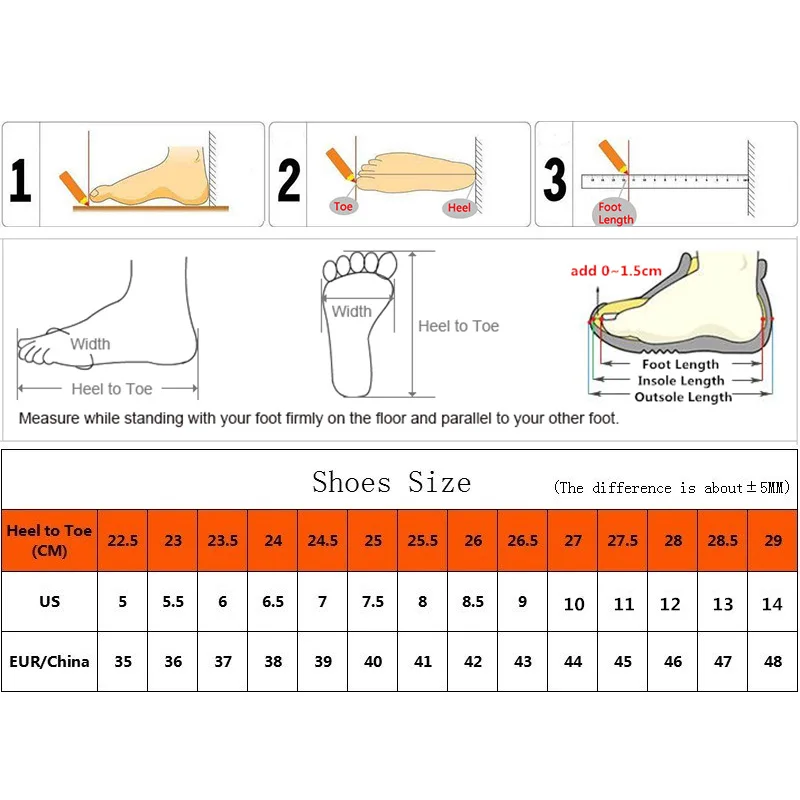 1

2

Toe

Heel

3

Foot Length

Width

Heel to Toe

Width

Heel to Toe

add 0~1.5cm

Foot Length

Insole Length

Outsole Length

Measure while standing with your foot firmly on the floor and parallel to your other foot.

Shoes Size (The difference is about±5MM)

| Heel to Toe (CM) | 22.5 | 23 | 23.5 | 24 | 24.5 | 25 | 25.5 | 26 | 26.5 | 27 | 27.5 | 28 | 28.5 | 29 |
|---|---|---|---|---|---|---|---|---|---|---|---|---|---|---|
| US | 5 | 5.5 | 6 | 6.5 | 7 | 7.5 | 8 | 8.5 | 9 | 10 | 11 | 12 | 13 | 14 |
| EUR/China | 35 | 36 | 37 | 38 | 39 | 40 | 41 | 42 | 43 | 44 | 45 | 46 | 47 | 48 |