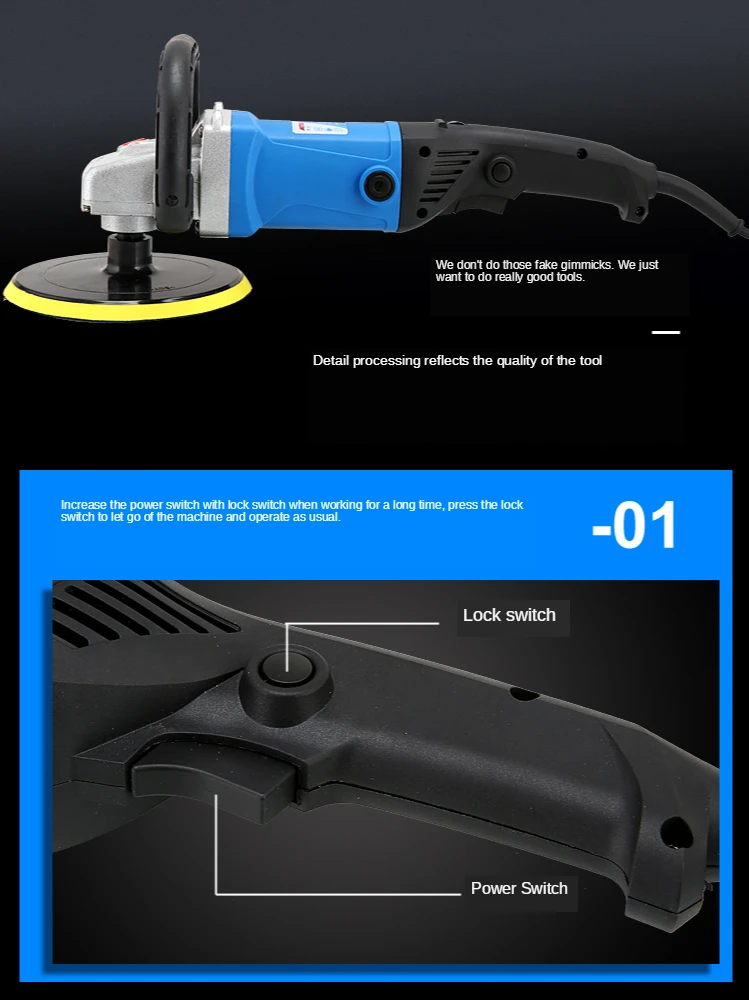 We don't do those fake gimmicks. We just want to do really good tools.

Detail processing reflects the quality of the tool

Increase the power switch with lock switch when working for a long time, press the lock switch to let go of the machine and operate as usual.

-01

Lock switch

Power Switch