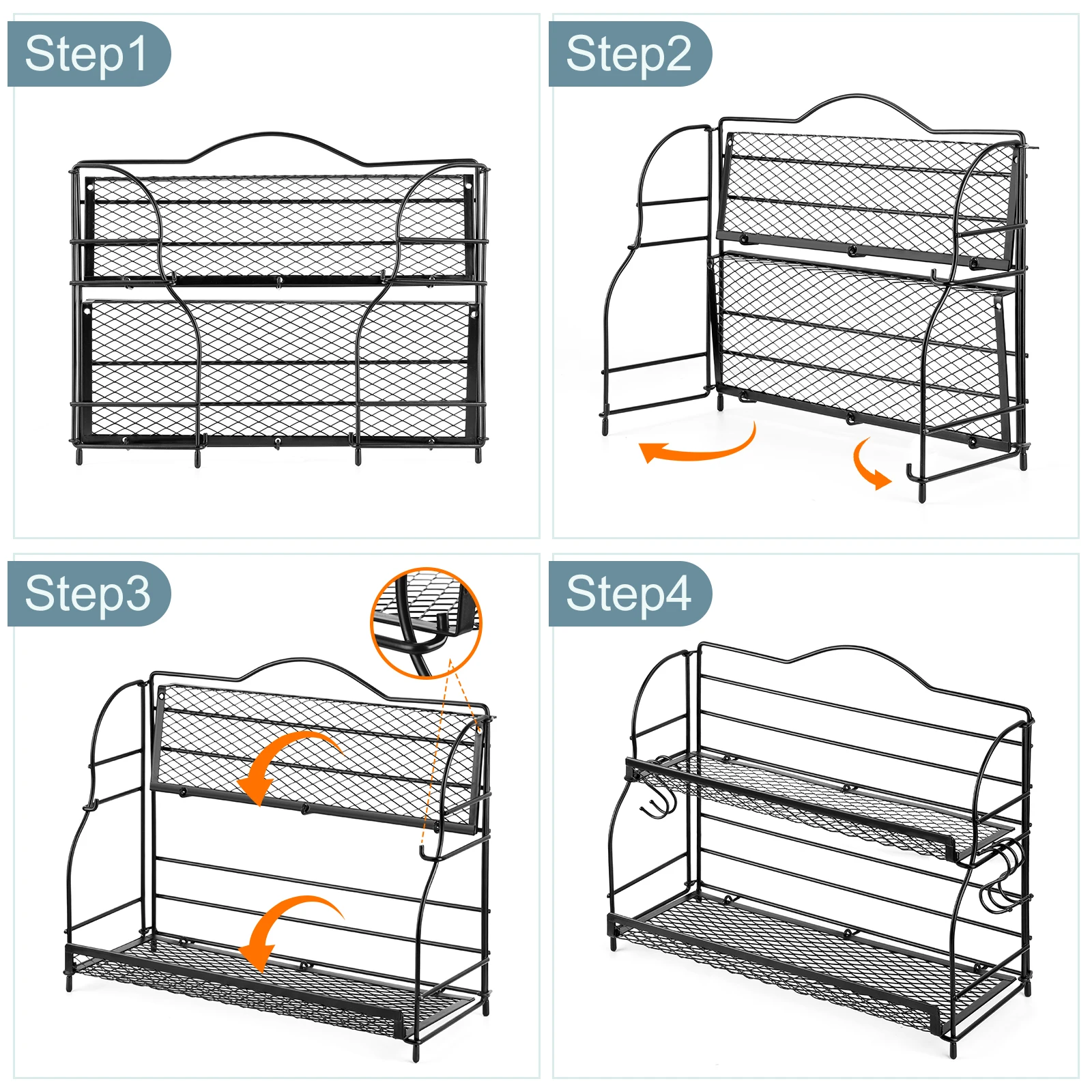 Step1

Step2

Step3

Step4