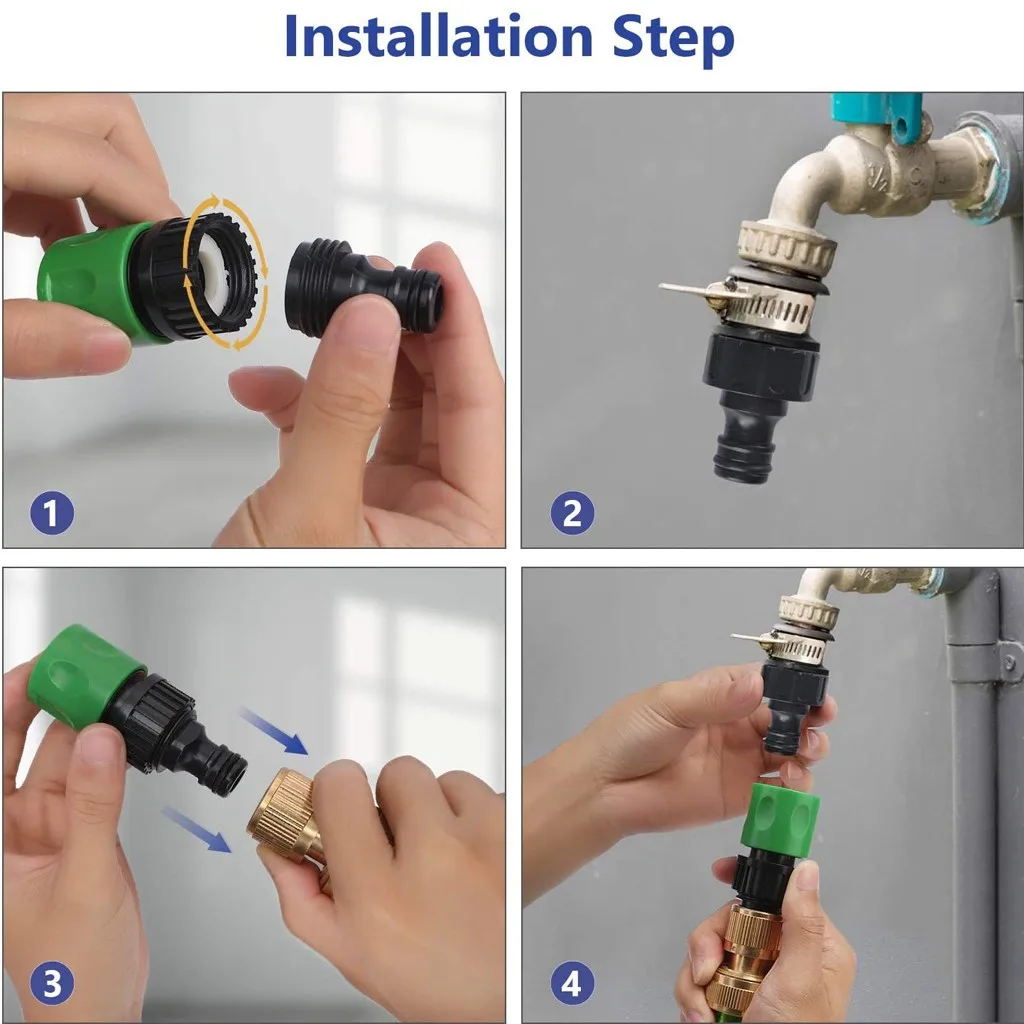 Installation Step

1

2

3

4