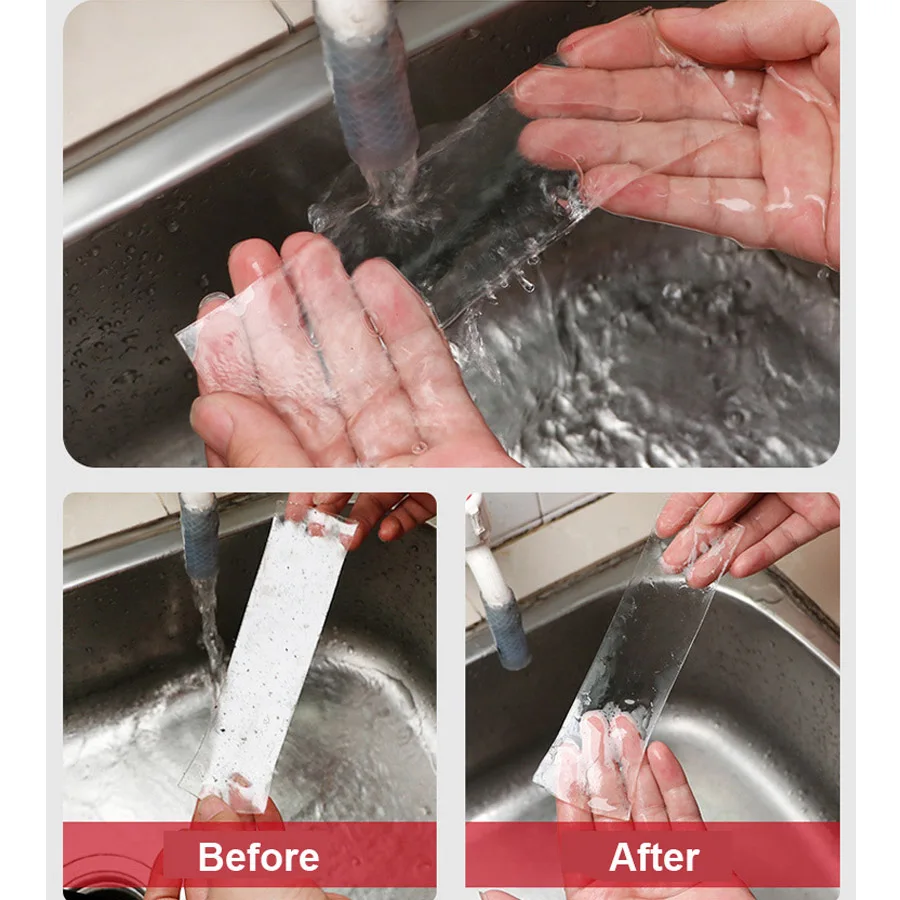 Before

After