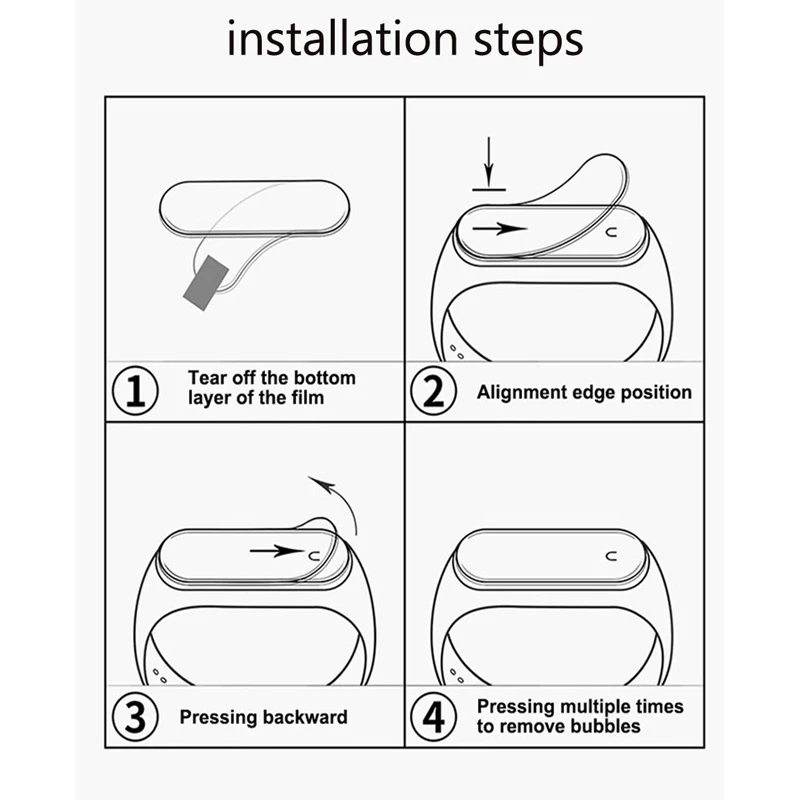 installation steps

1 Tear off the bottom layer of the film

2 Alignment edge position

3 Pressing backward

4 Pressing multiple times to remove bubbles