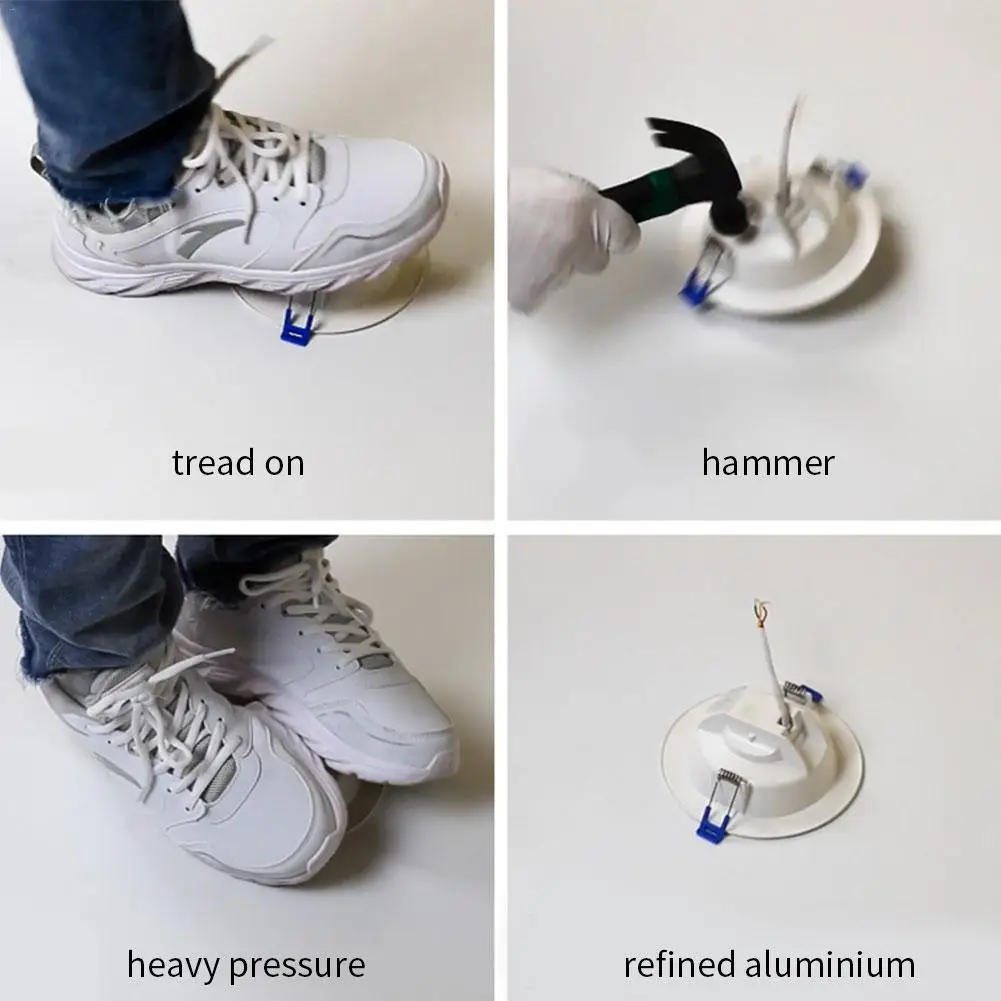 tread on

hammer

heavy pressure

refined aluminium