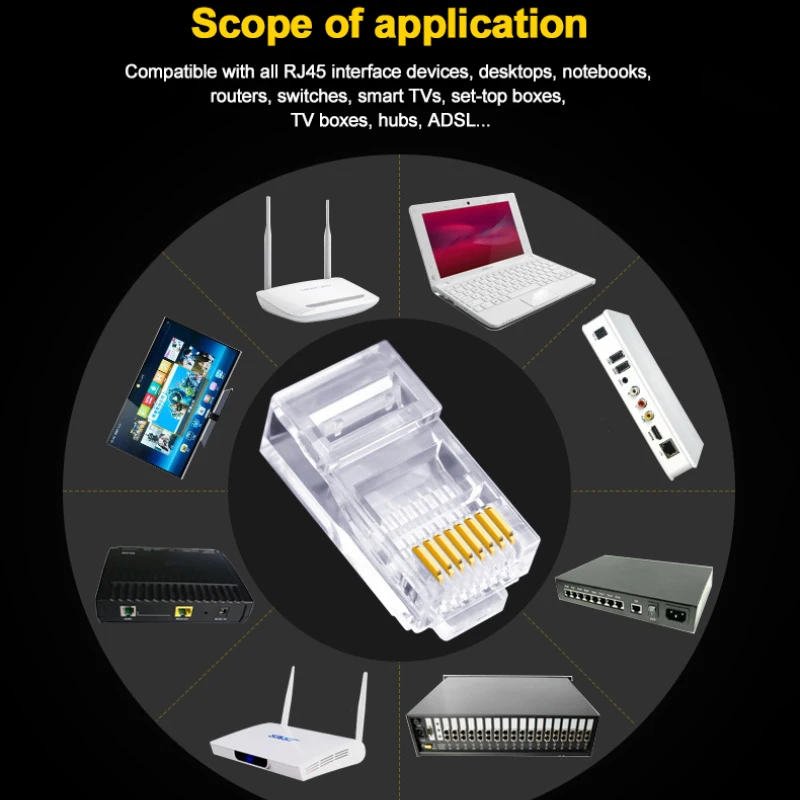 Scope of application

Compatible with all RJ45 interface devices, desktops, notebooks, routers, switches, smart TVs, set-top boxes, TV boxes, hubs, ADSL...