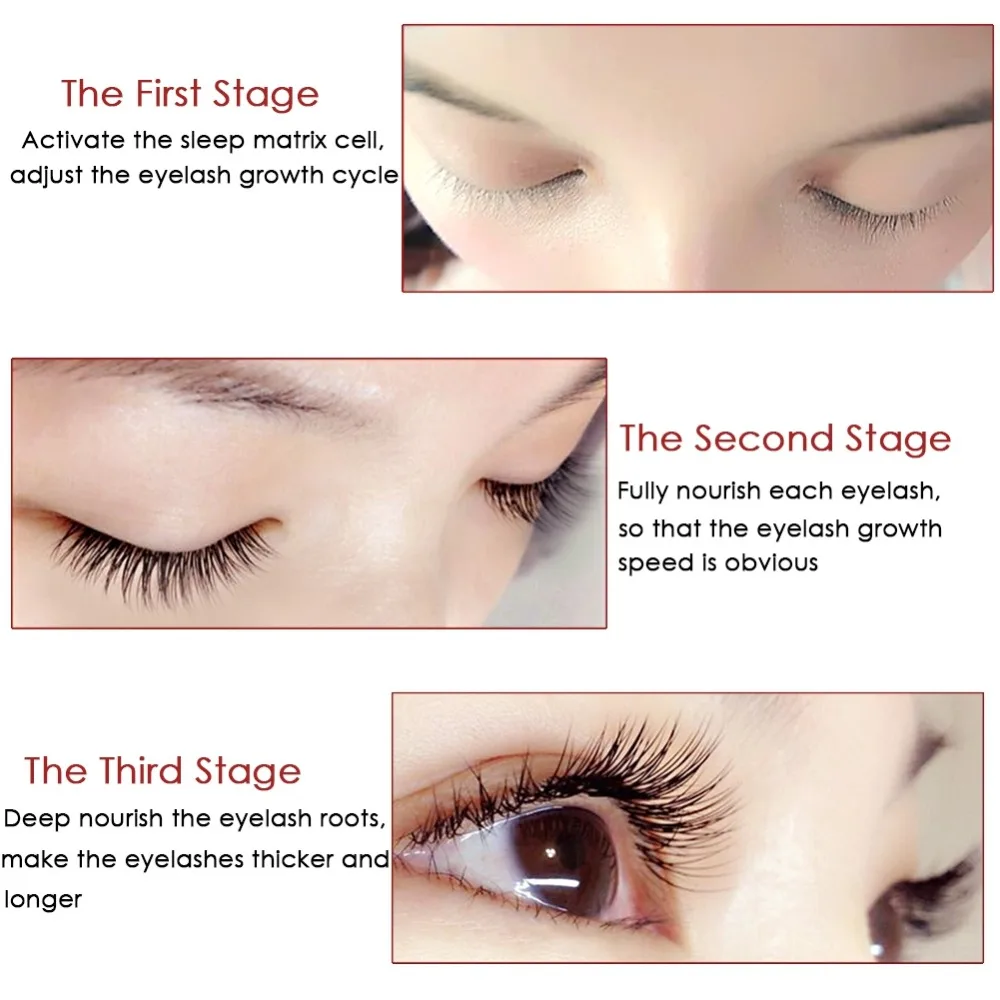 The First Stage
Activate the sleep matrix cell, adjust the eyelash growth cycle

The Second Stage
Fully nourish each eyelash, so that the eyelash growth speed is obvious

The Third Stage
Deep nourish the eyelash roots, make the eyelashes thicker and longer