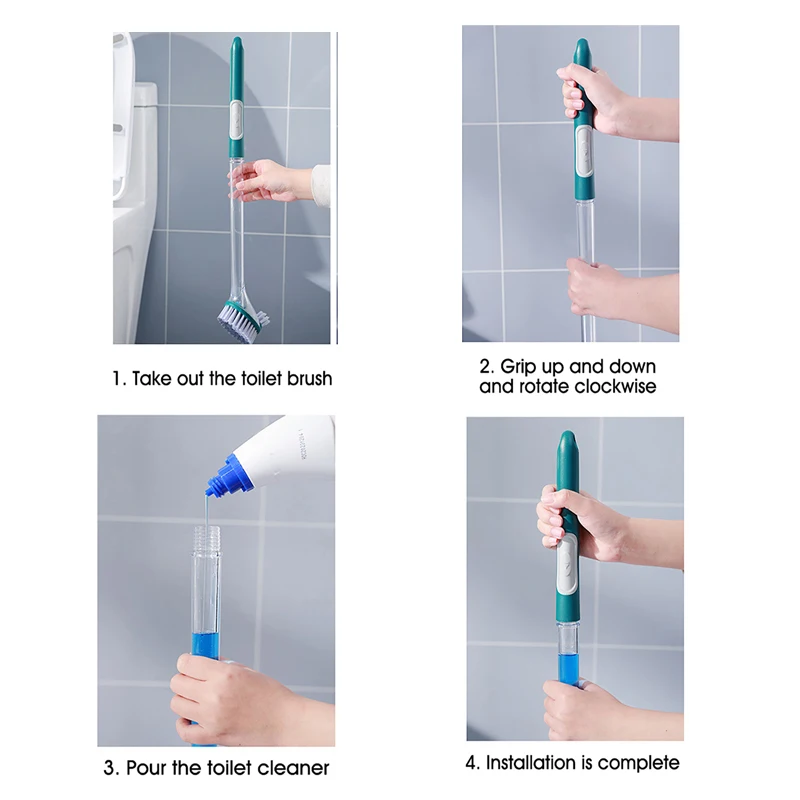 1. Take out the toilet brush

2. Grip up and down and rotate clockwise

3. Pour the toilet cleaner

4. Installation is complete