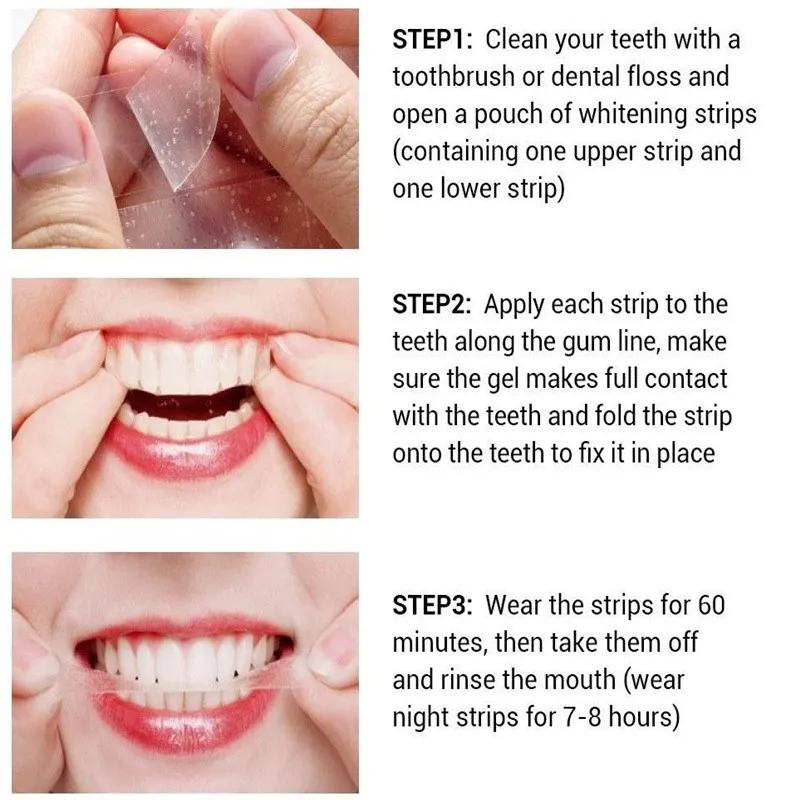 STEP1: Clean your teeth with a toothbrush or dental floss and open a pouch of whitening strips (containing one upper strip and one lower strip)

STEP2: Apply each strip to the teeth along the gum line, make sure the gel makes full contact with the teeth and fold the strip onto the teeth to fix it in place

STEP3: Wear the strips for 60 minutes, then take them off and rinse the mouth (wear night strips for 7-8 hours)