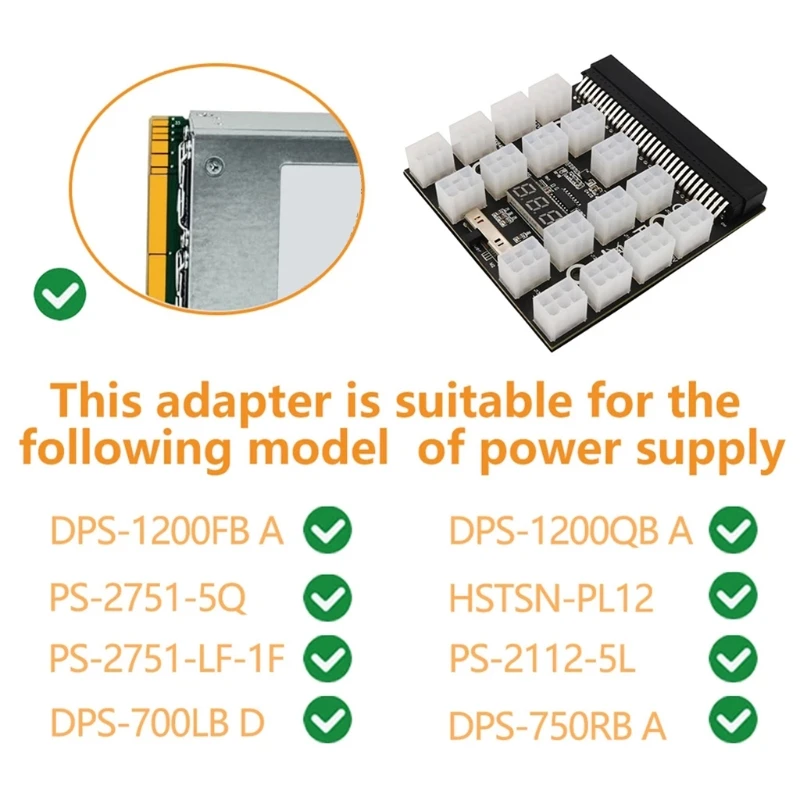 This adapter is suitable for the following model of power supply

DPS-1200FB A

PS-2751-5Q

PS-2751-LF-1F

DPS-700LB D

DPS-1200QB A

HSTSN-PL12

PS-2112-5L

DPS-750RB A