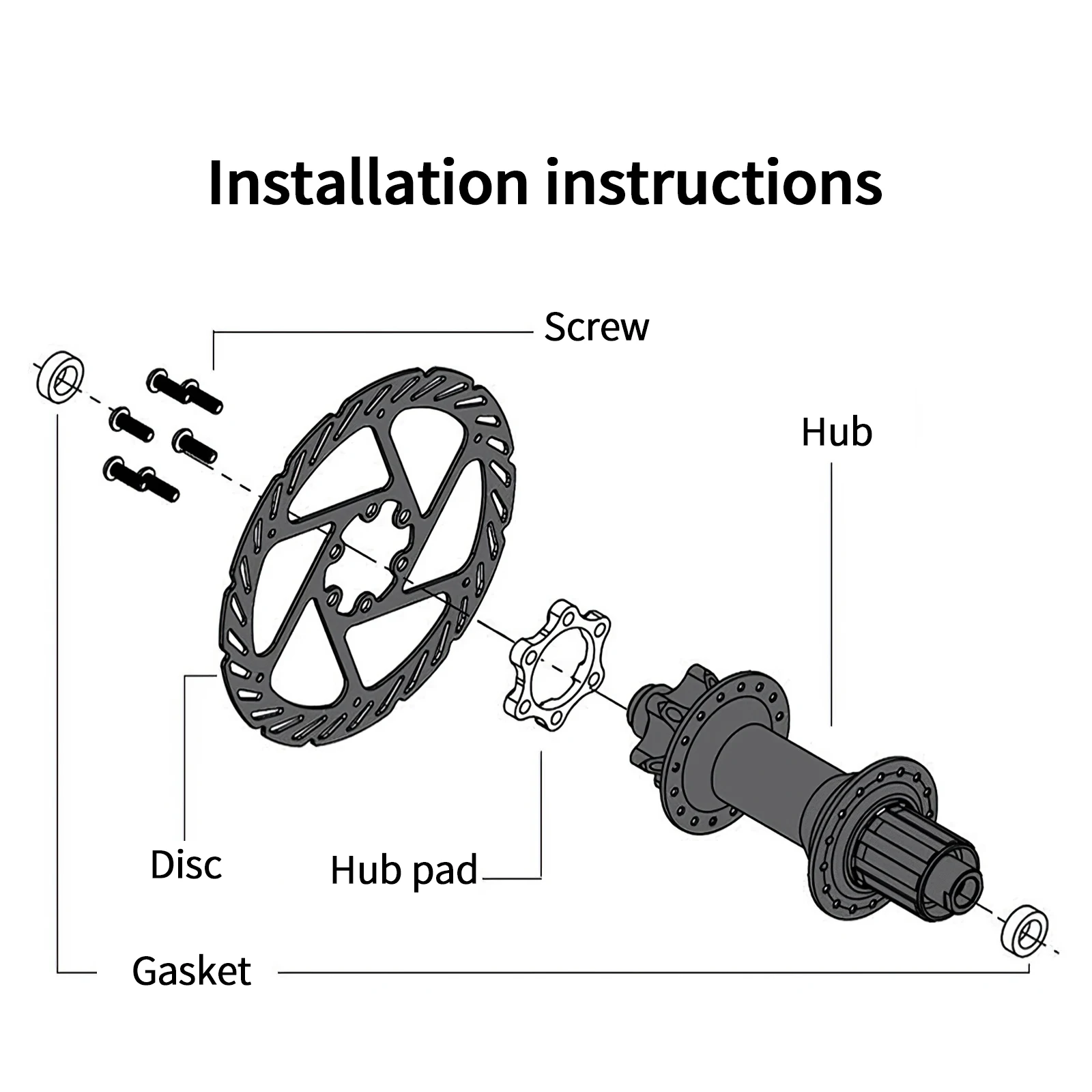 Installation instructions

Screw

Hub

Disc

Hub pad

Gasket