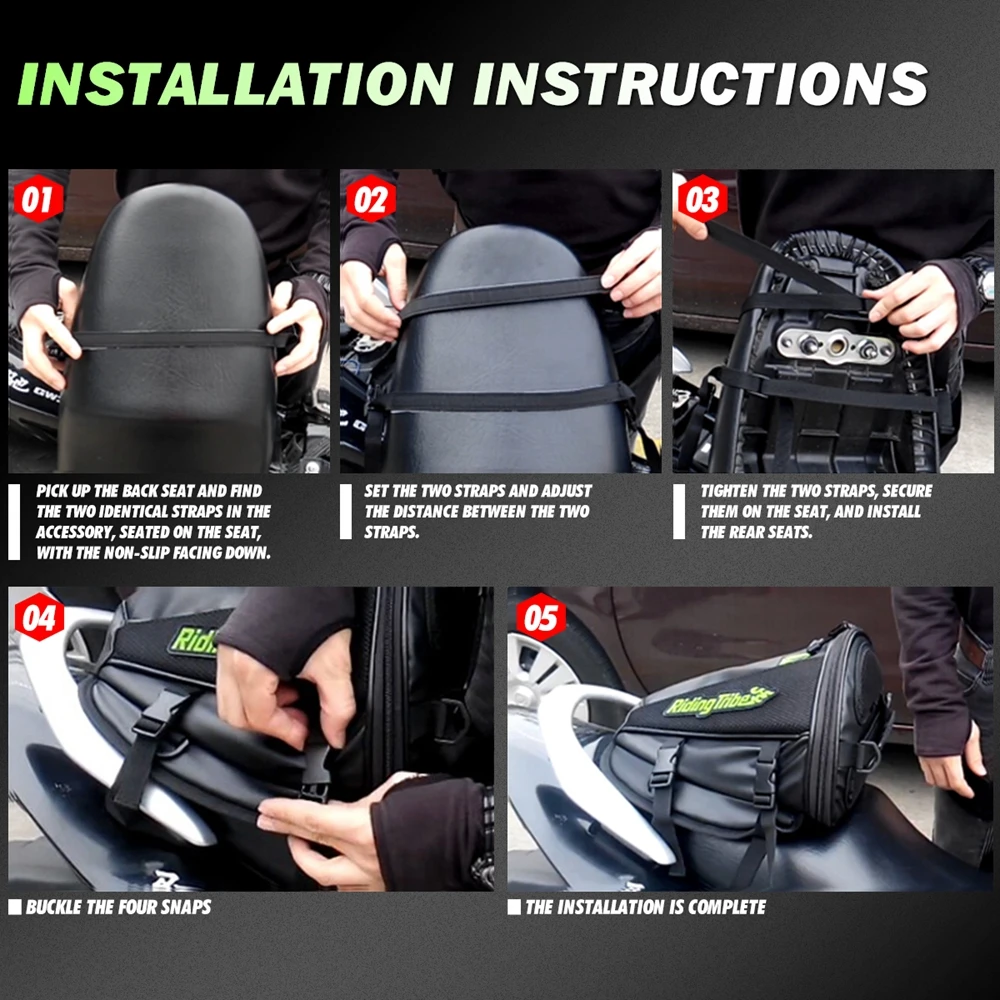 INSTALLATION INSTRUCTIONS

01

PICK UP THE BACK SEAT AND FIND THE TWO IDENTICAL STRAPS IN THE ACCESSORY, SEATED ON THE SEAT, WITH THE NON-SLIP FACING DOWN.

02

SET THE TWO STRAPS AND ADJUST THE DISTANCE BETWEEN THE TWO STRAPS.

03

TIGHTEN THE TWO STRAPS, SECURE THEM ON THE SEAT, AND INSTALL THE REAR SEATS.

04

Ridi

BUCKLE THE FOUR SNAPS

05

RidingTribe

THE INSTALLATION IS COMPLETE