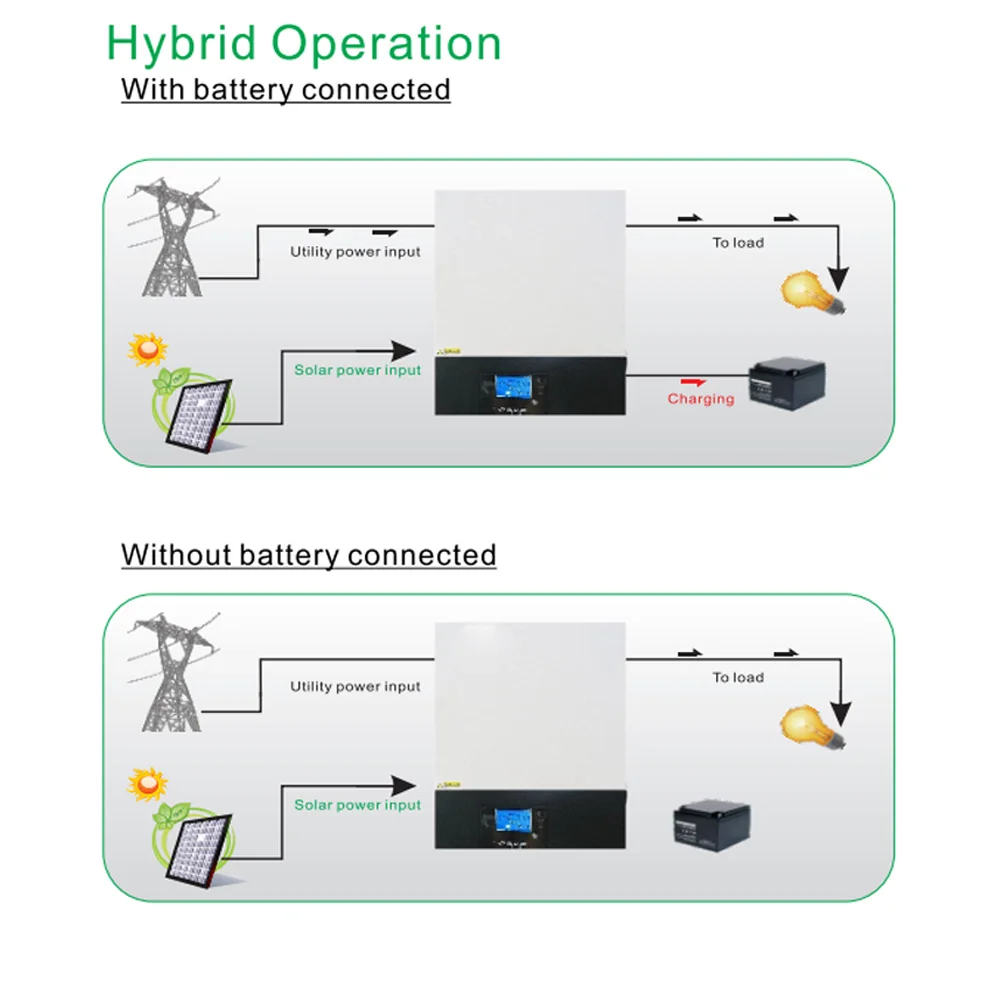 Hybrid Operation

With battery connected

Utility power input

To load

Solar power input

Charging

Without battery connected

Utility power input

To load

Solar power input