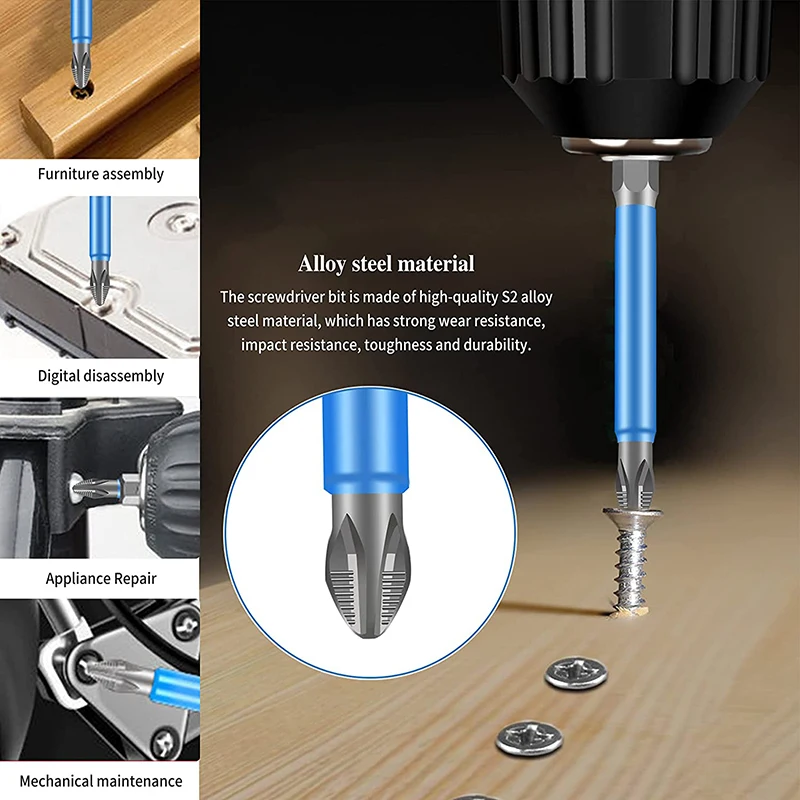 Furniture assembly

Digital disassembly

Appliance Repair

Mechanical maintenance

Alloy steel material

The screwdriver bit is made of high-quality S2 alloy steel material, which has strong wear resistance, impact resistance, toughness and durability.