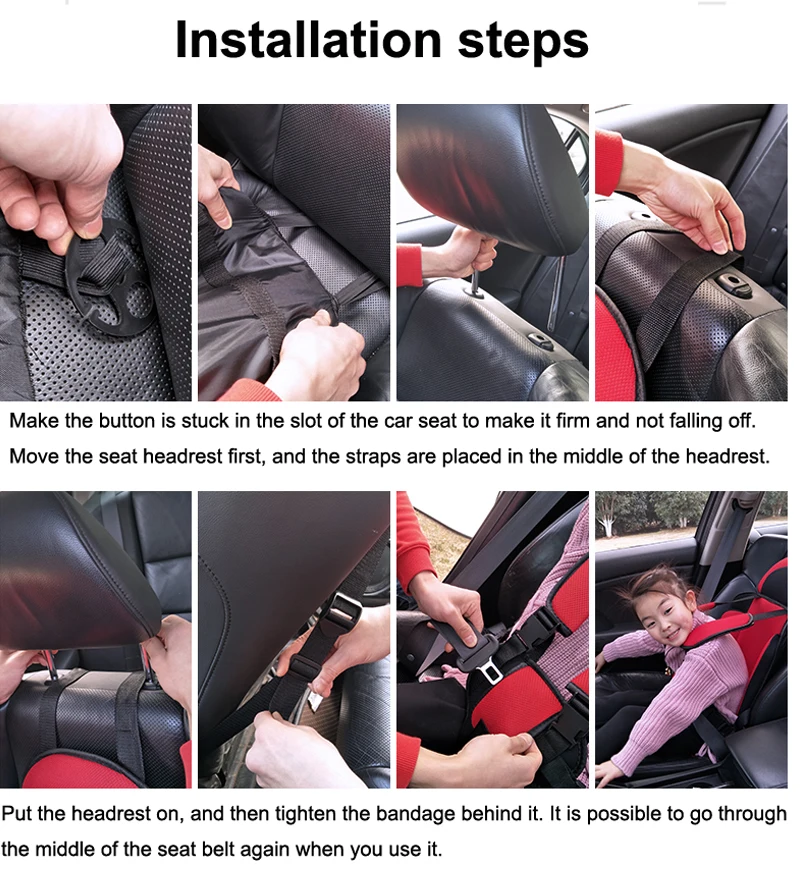 Installation steps

Make the button is stuck in the slot of the car seat to make it firm and not falling off.

Move the seat headrest first, and the straps are placed in the middle of the headrest.

Put the headrest on, and then tighten the bandage behind it. It is possible to go through the middle of the seat belt again when you use it.