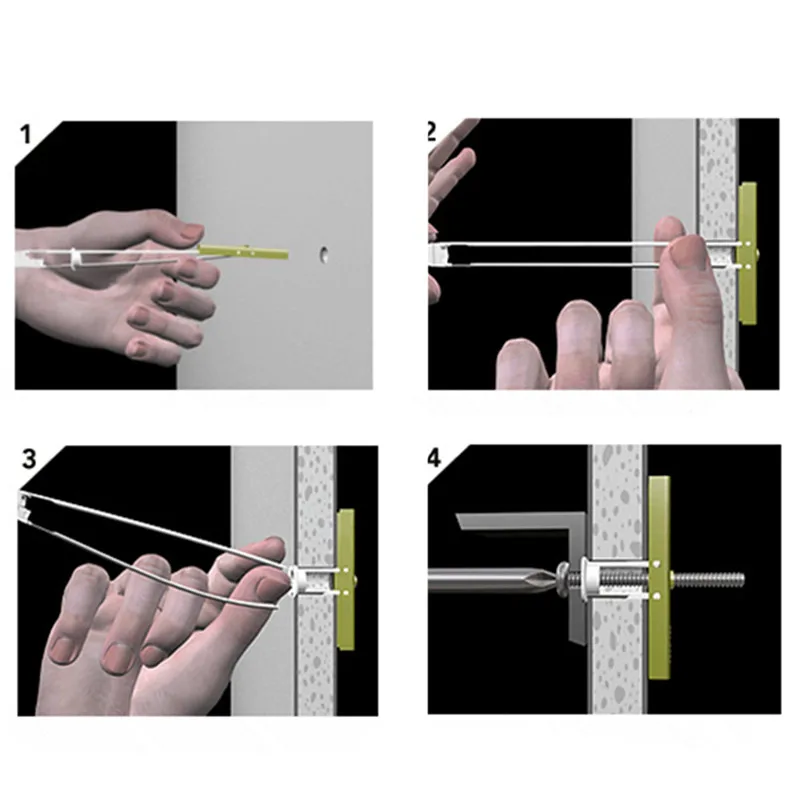 1

2

3

4