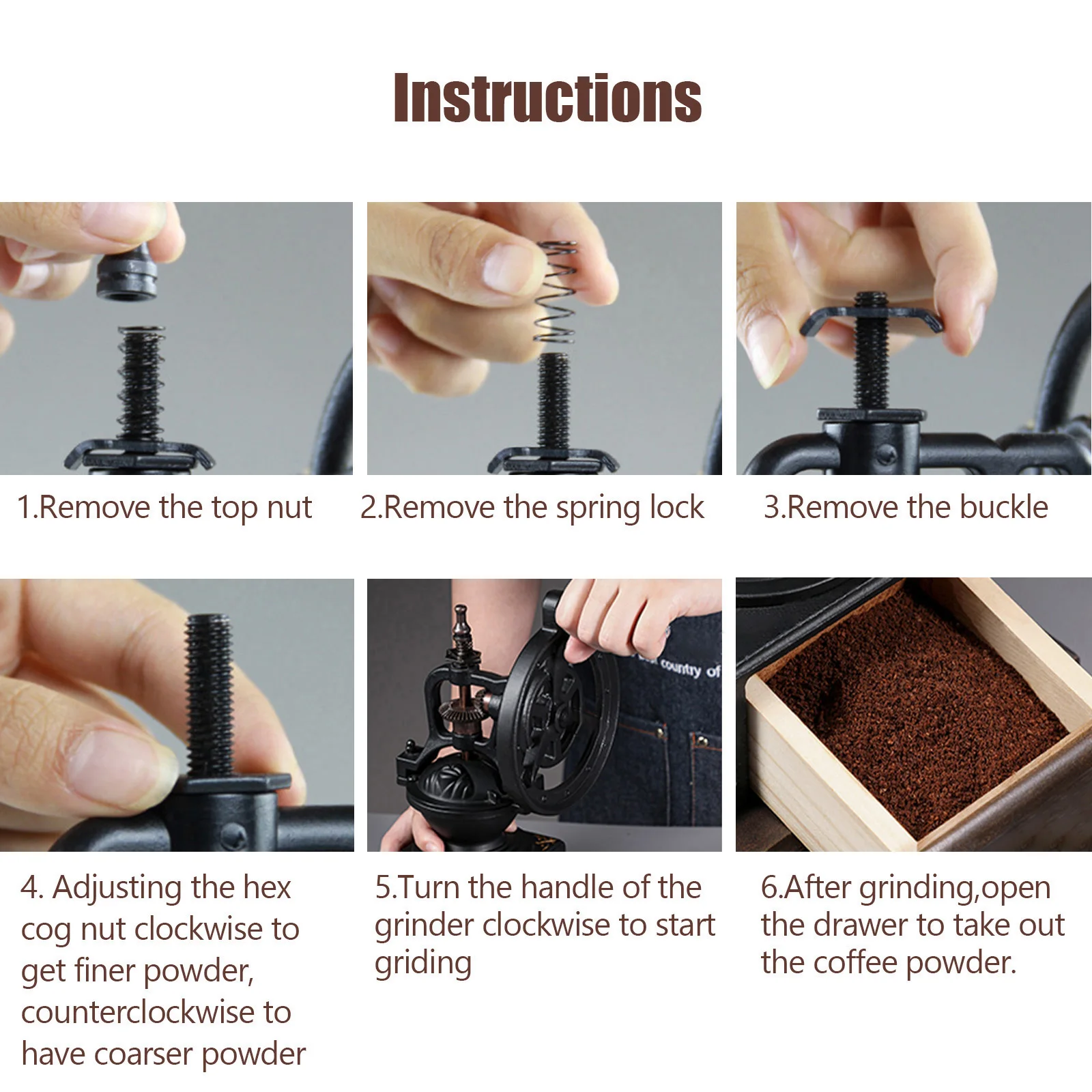 Instructions

1.Remove the top nut

2.Remove the spring lock

3.Remove the buckle

country of

4. Adjusting the hex cog nut clockwise to get finer powder, counterclockwise to have coarser powder

5.Turn the handle of the grinder clockwise to start griding

6.After grinding,open the drawer to take out the coffee powder.