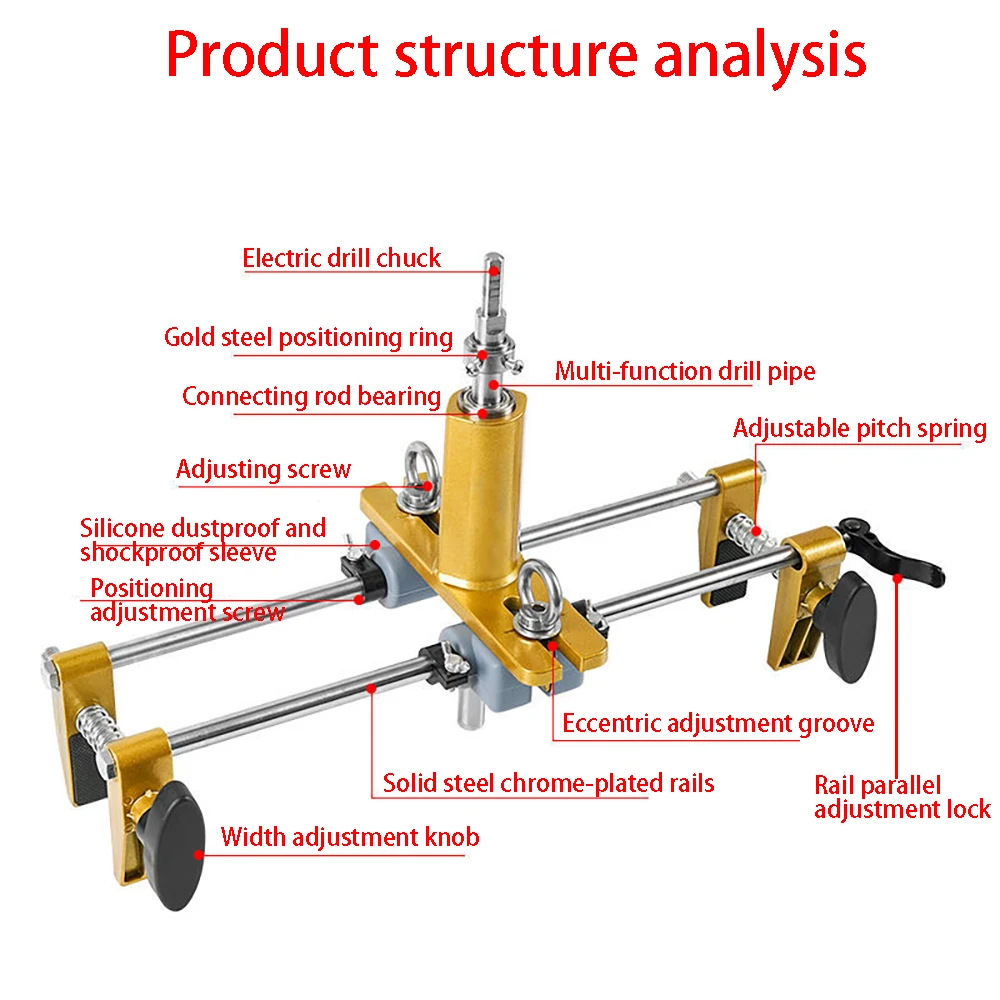 Product structure analysis

Electric drill chuck

Gold steel positioning ring

Multi-function drill pipe

Connecting rod bearing

Adjustable pitch spring

Adjusting screw

Silicone dustproof and shockproof sleeve

Positioning adjustment screw

Eccentric adjustment groove

Solid steel chrome-plated rails

Rail parallel adjustment lock

Width adjustment knob