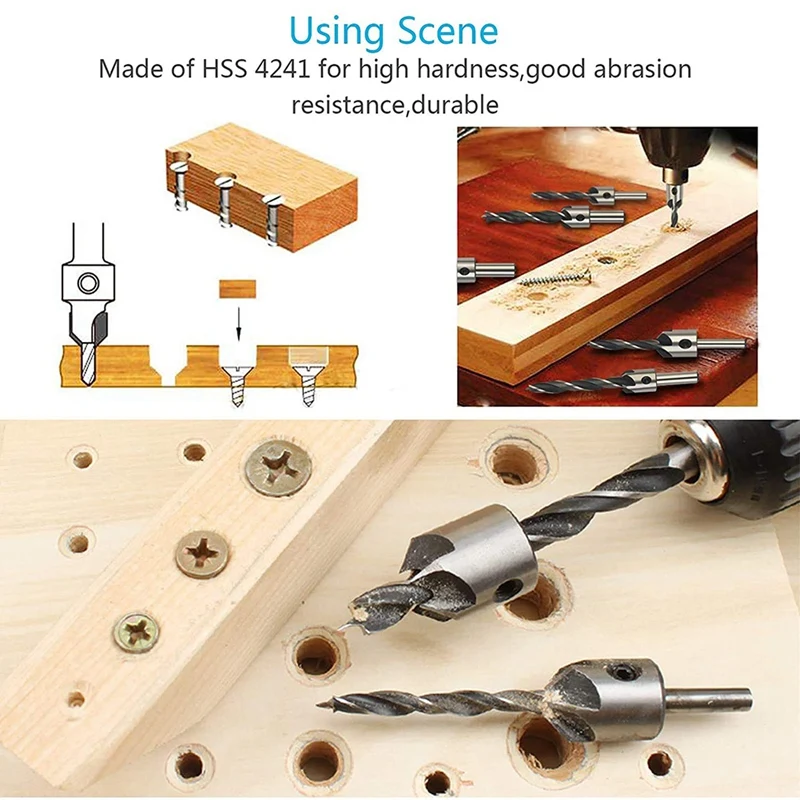 Using Scene

Made of HSS 4241 for high hardness,good abrasion resistance,durable