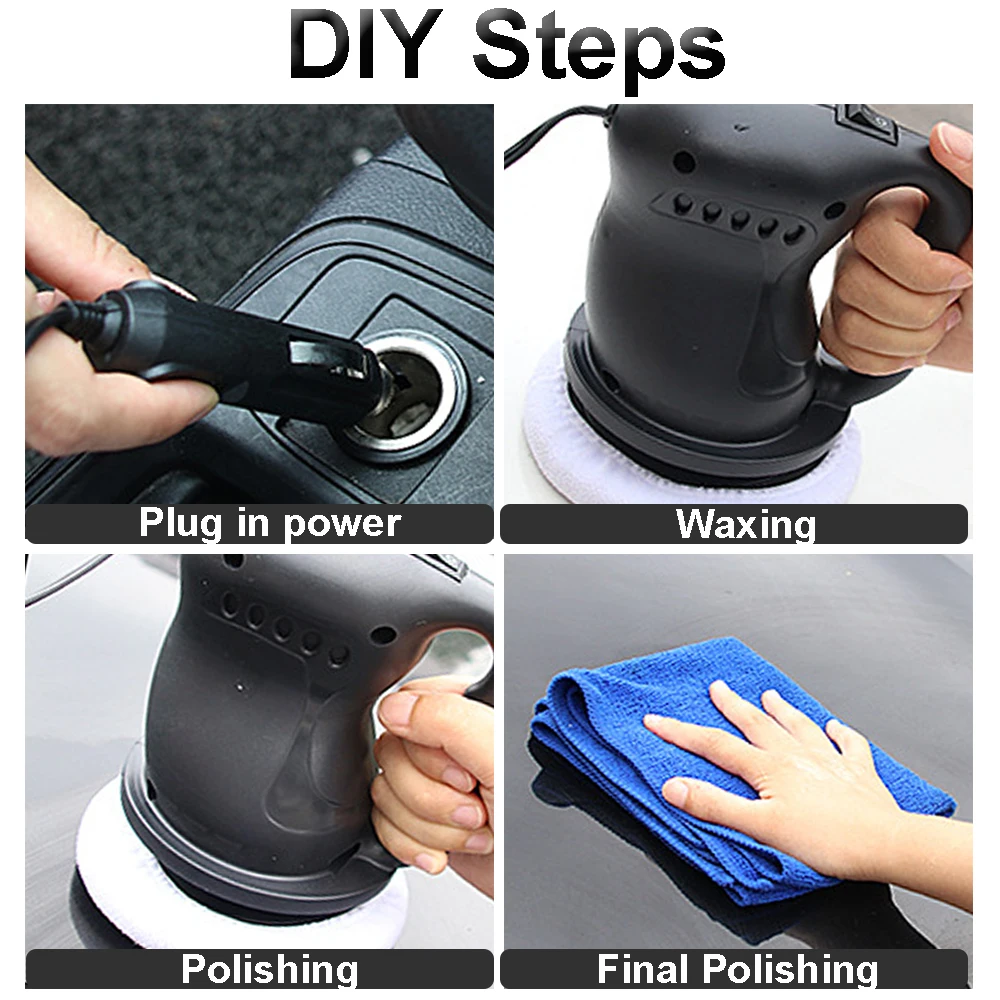 DIY Steps

Plug in power

Waxing

Polishing

Final Polishing