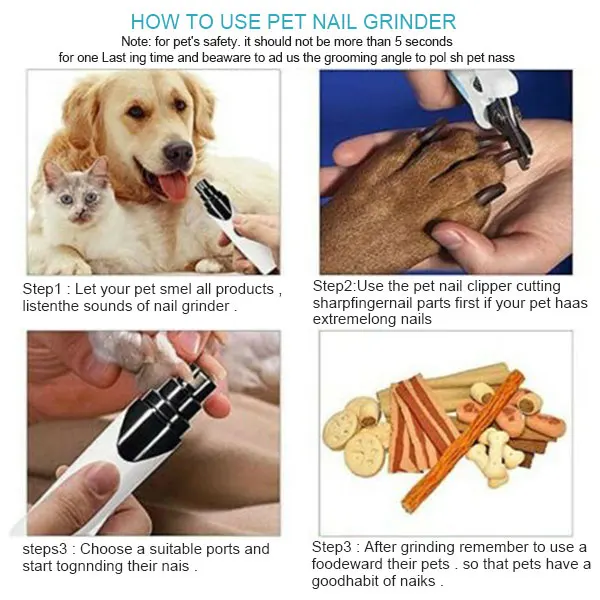 HOW TO USE PET NAIL GRINDER

Note: for pet's safety. it should not be more than 5 seconds for one Last ing time and beaware to ad us the grooming angle to pol sh pet nass

Step1 : Let your pet smel all products , listenthe sounds of nail grinder .

Step2:Use the pet nail clipper cutting sharpfingernail parts first if your pet haas extremelong nails

steps3 : Choose a suitable ports and start tognnding their nais .

Step3 : After grinding remember to use a foodeward their pets . so that pets have a goodhabit of naiks .