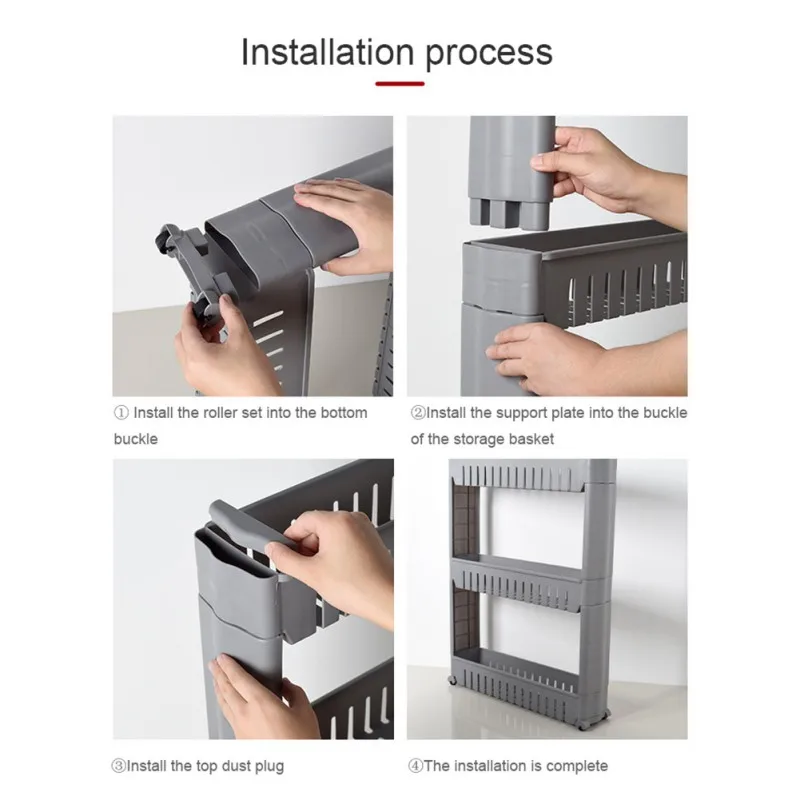 Installation process

① Install the roller set into the bottom buckle

②Install the support plate into the buckle of the storage basket

③Install the top dust plug

④The installation is complete