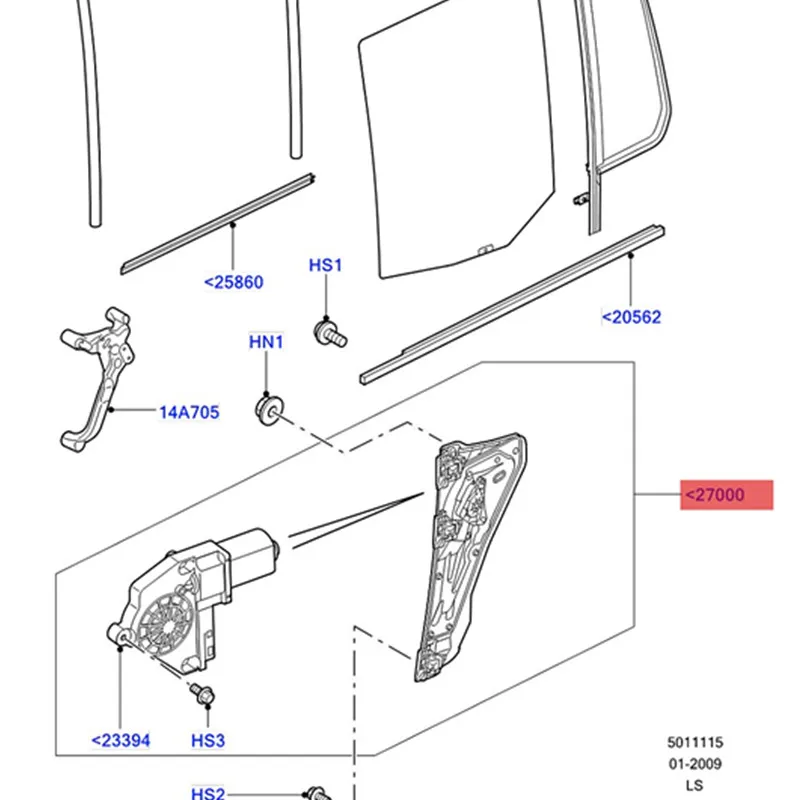 <25860

HS1

<20562

HN1

14A705

<27000

<23394

HS3

HS2

5011115
01-2009
LS