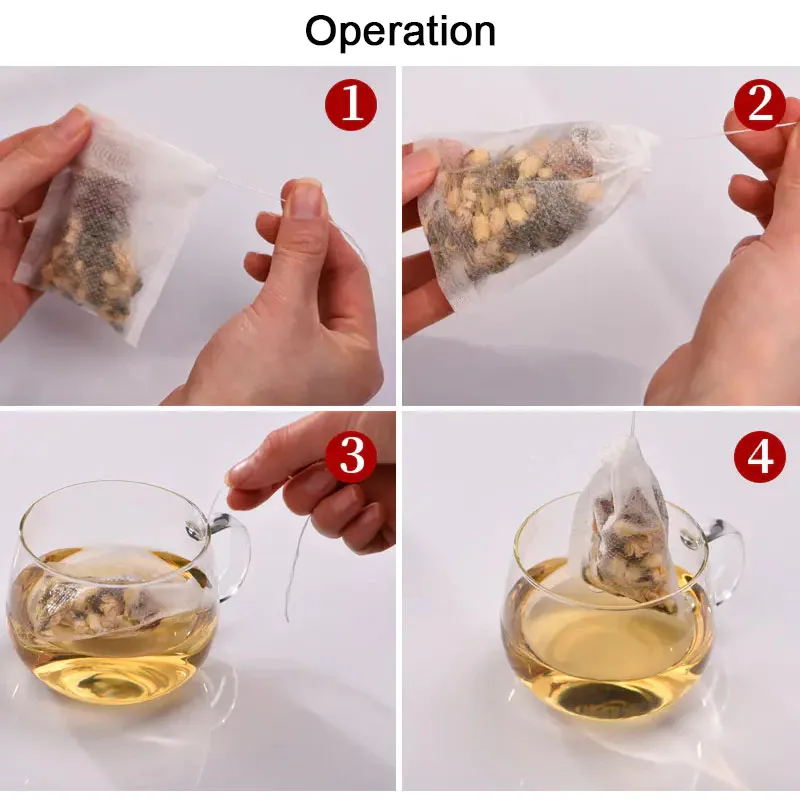 Operation

1

2

3

4