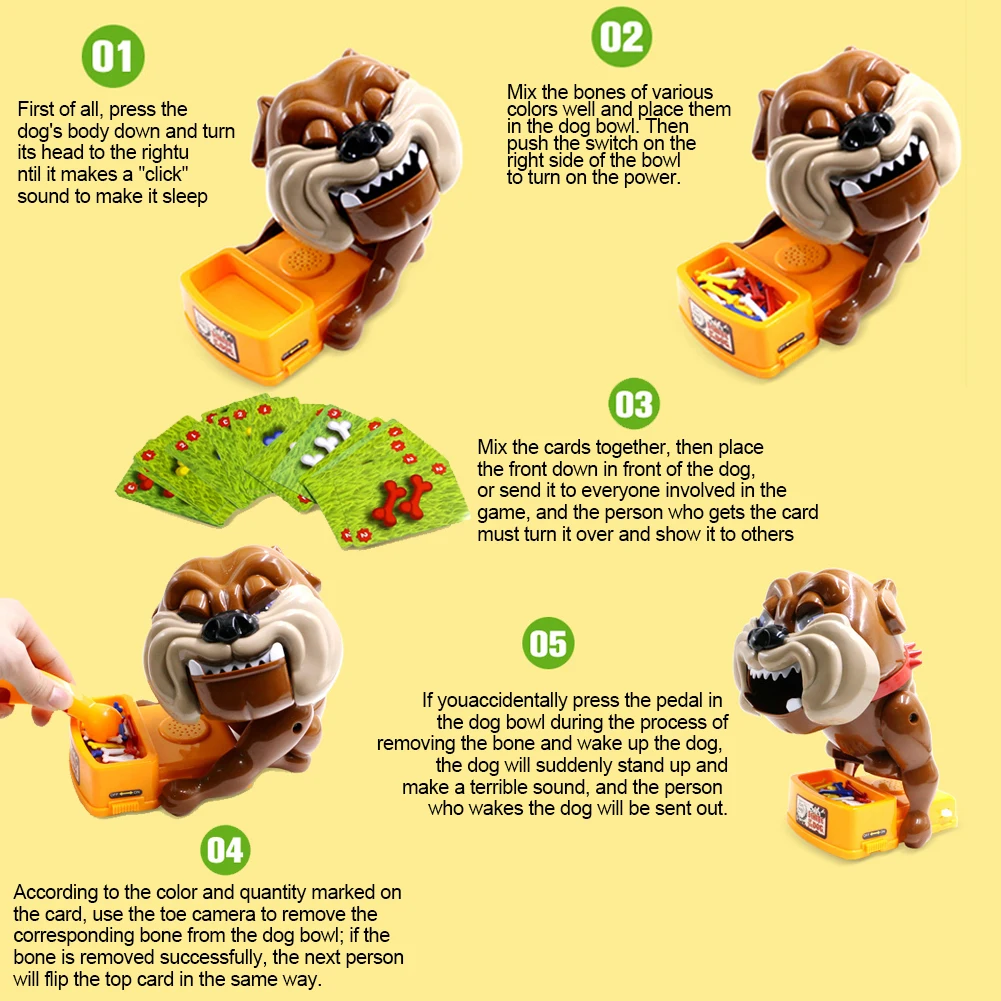 01

First of all, press the dog's body down and turn its head to the rightu ntil it makes a "click" sound to make it sleep

02

Mix the bones of various colors well and place them in the dog bowl. Then push the switch on the right side of the bowl to turn on the power.

03

Mix the cards together, then place the front down in front of the dog, or send it to everyone involved in the game, and the person who gets the card must turn it over and show it to others

05

If youaccidentally press the pedal in the dog bowl during the process of removing the bone and wake up the dog, the dog will suddenly stand up and make a terrible sound, and the person who wakes the dog will be sent out.

04

According to the color and quantity marked on the card, use the toe camera to remove the corresponding bone from the dog bowl; if the bone is removed successfully, the next person will flip the top card in the same way.