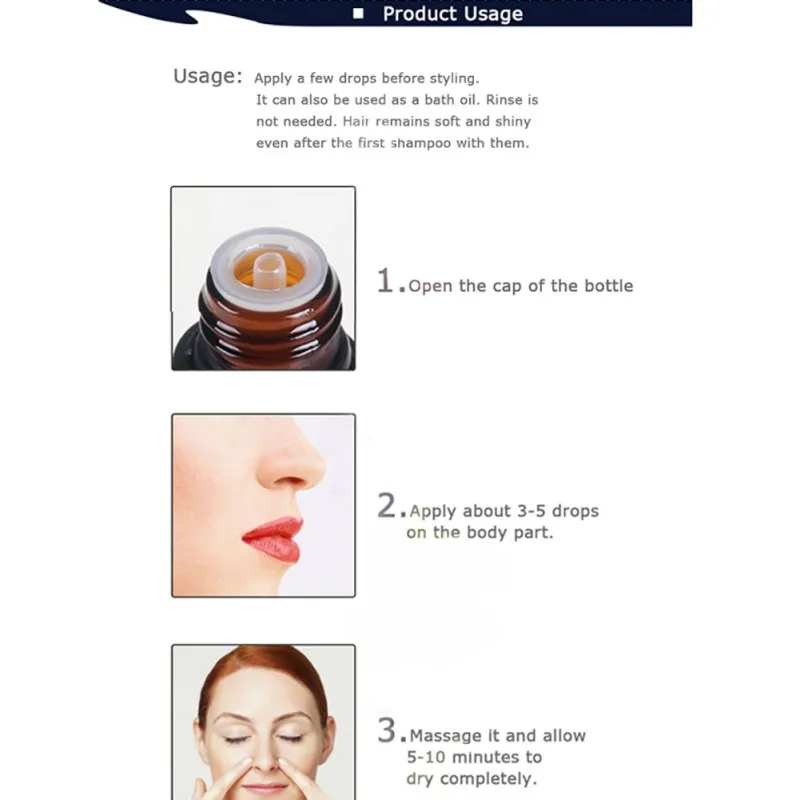 ■ Product Usage

Usage: Apply a few drops before styling. It can also be used as a bath oil. Rinse is not needed. Hair remains soft and shiny even after the first shampoo with them.

1. Open the cap of the bottle

2. Apply about 3-5 drops on the body part.

3. Massage it and allow 5-10 minutes to dry completely.