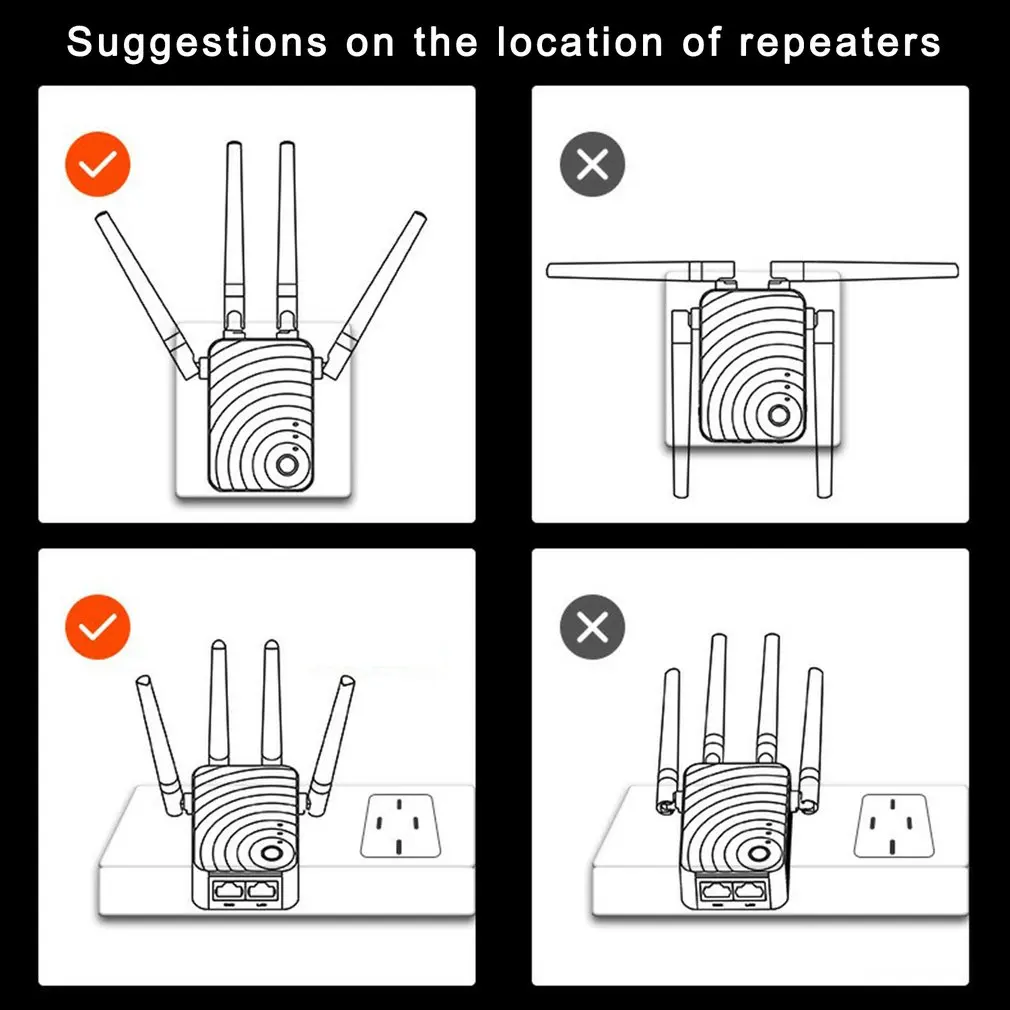 Suggestions on the location of repeaters