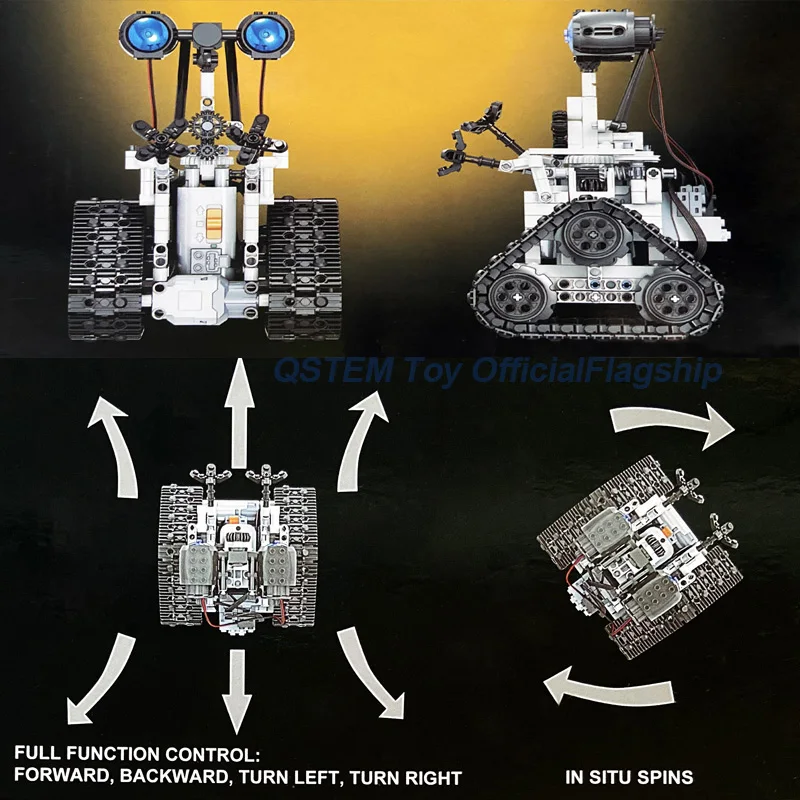 QSTEM Toy OfficialFlagship

FULL FUNCTION CONTROL:
FORWARD, BACKWARD, TURN LEFT, TURN RIGHT

IN SITU SPINS