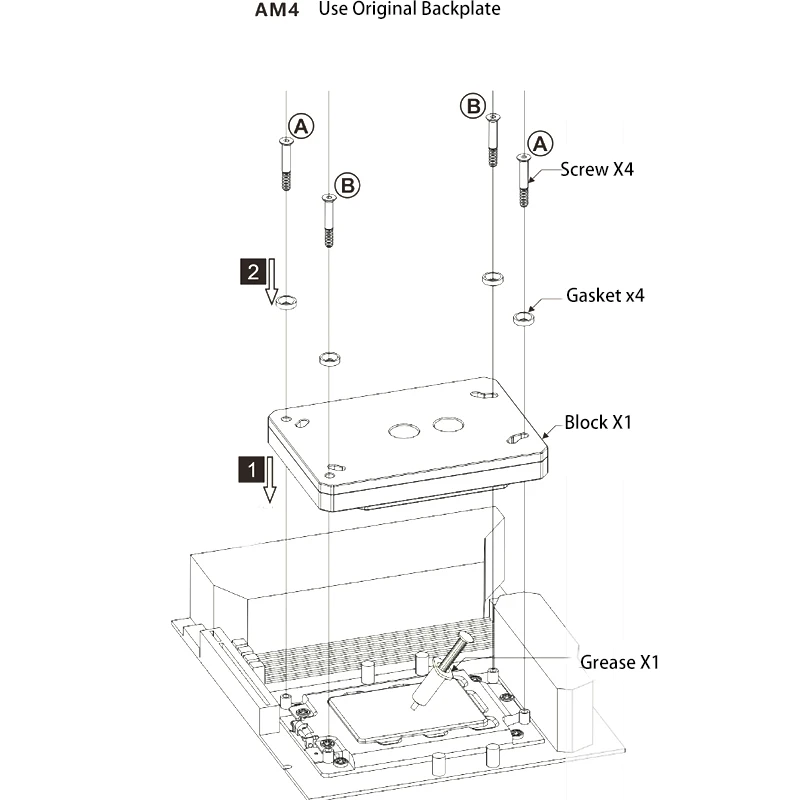 AM4 Use Original Backplate

A
B
B
A
Screw X4
2
Gasket x4
Block X1
1
Grease X1