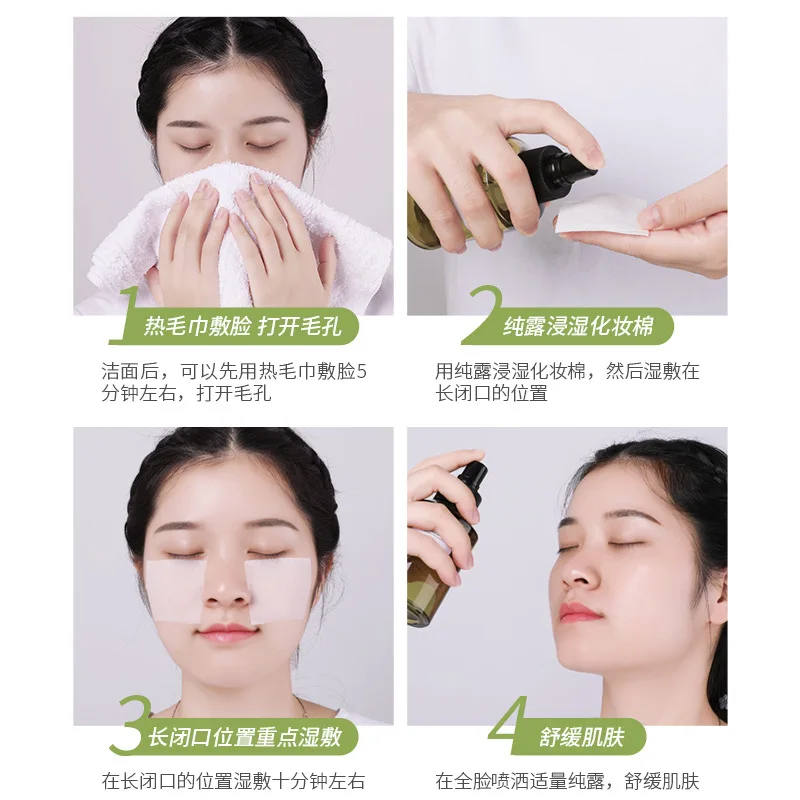 1 热毛巾敷脸 打开毛孔

洁面后，可以先用热毛巾敷脸5分钟左右，打开毛孔

2 纯露浸湿化妆棉

用纯露浸湿化妆棉，然后湿敷在长闭口的位置

3 长闭口位置重点湿敷

在长闭口的位置湿敷十分钟左右

4 舒缓肌肤

在全脸喷洒适量纯露，舒缓肌肤